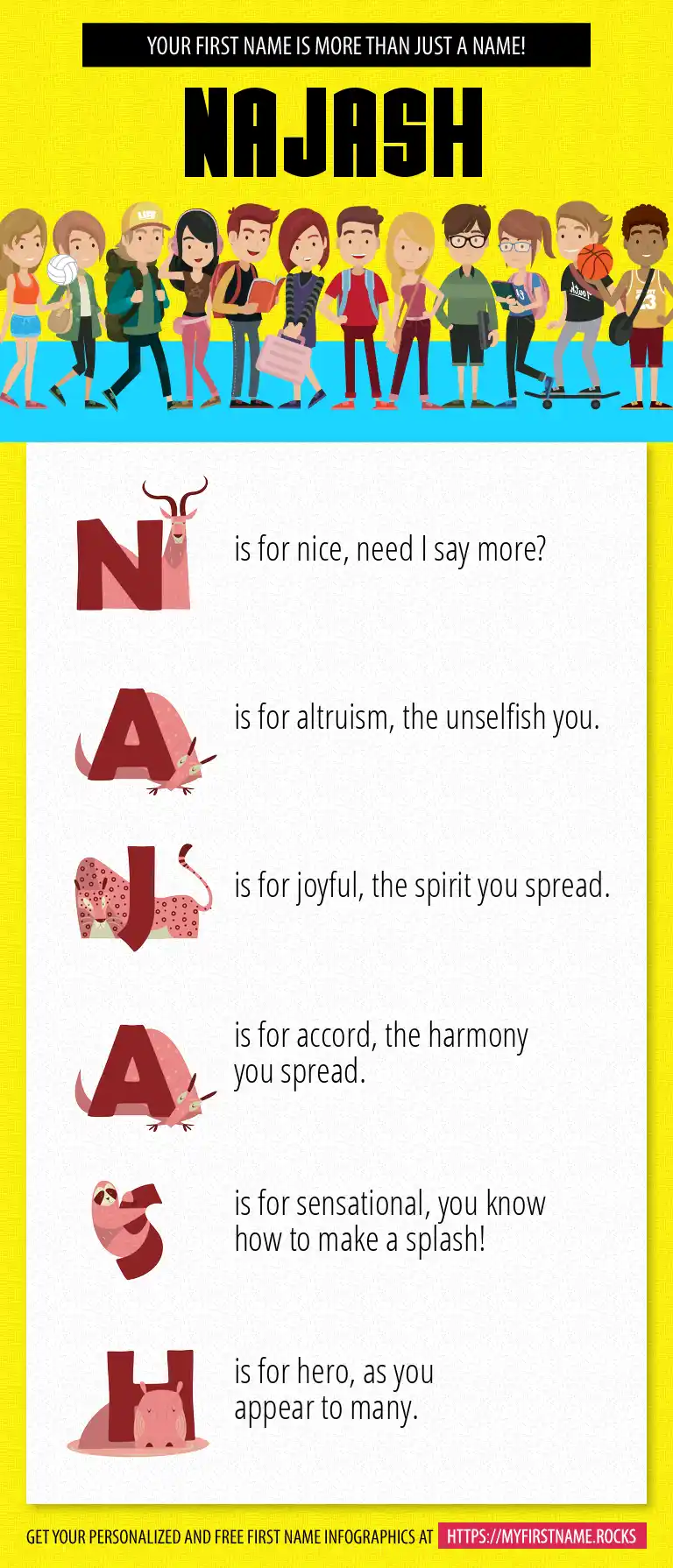 YOUR FIRST NAME IS MORE THAN JUST A NAME!

NAJASH

N is for nice, need I say more?

A is for altruism, the unselfish you.

J is for joyful, the spirit you spread.

A is for accord, the harmony you spread.

S is for sensational, you know how to make a splash!

H is for hero, as you appear to many.

GET YOUR PERSONALIZED AND FREE FIRST NAME INFOGRAPHICS AT HTTPS://MYFIRSTNAME.ROCKS