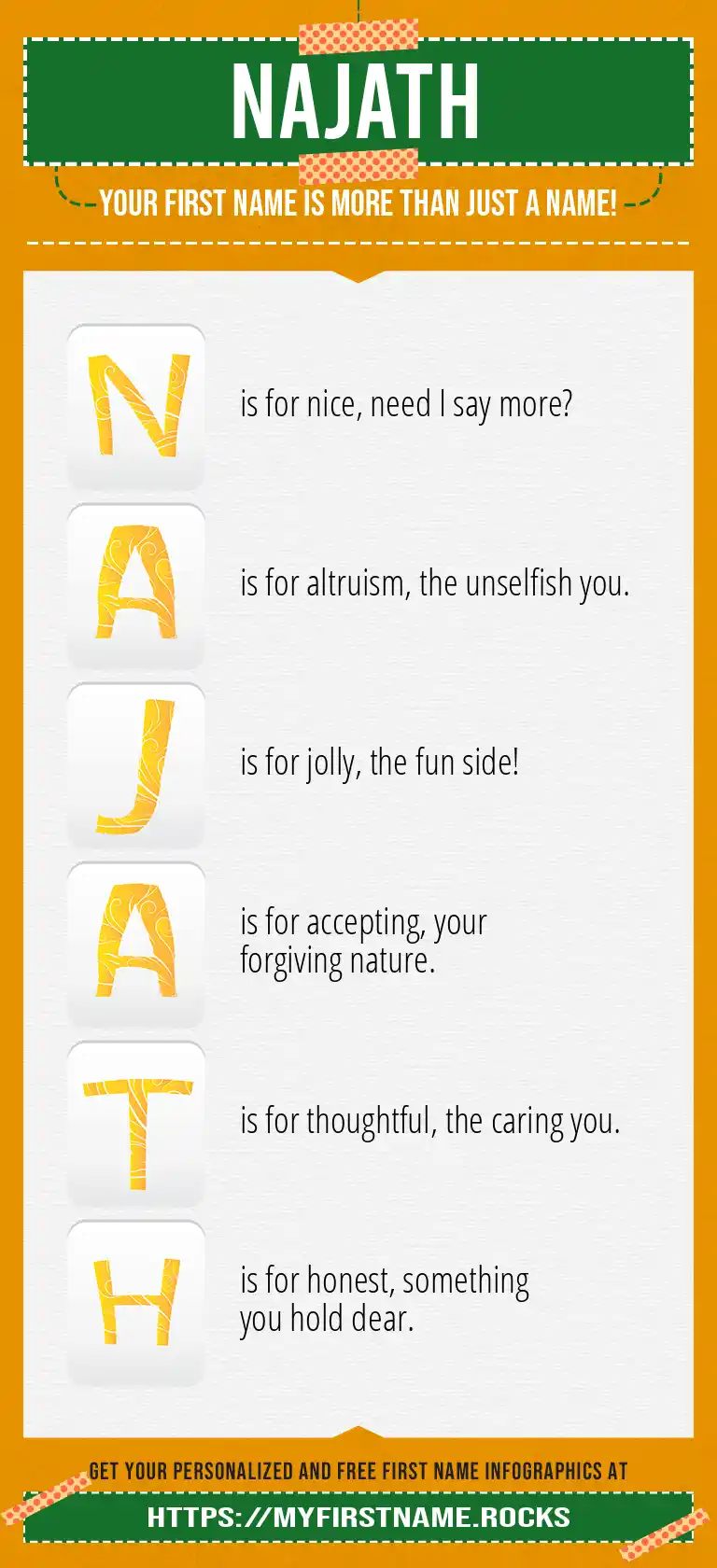 NAJATH

YOUR FIRST NAME IS MORE THAN JUST A NAME!

N is for nice, need I say more?

A is for altruism, the unselfish you.

J is for jolly, the fun side!

A is for accepting, your forgiving nature.

T is for thoughtful, the caring you.

H is for honest, something you hold dear.

GET YOUR PERSONALIZED AND FREE FIRST NAME INFOGRAPHICS AT

HTTPS://MYFIRSTNAME.ROCKS