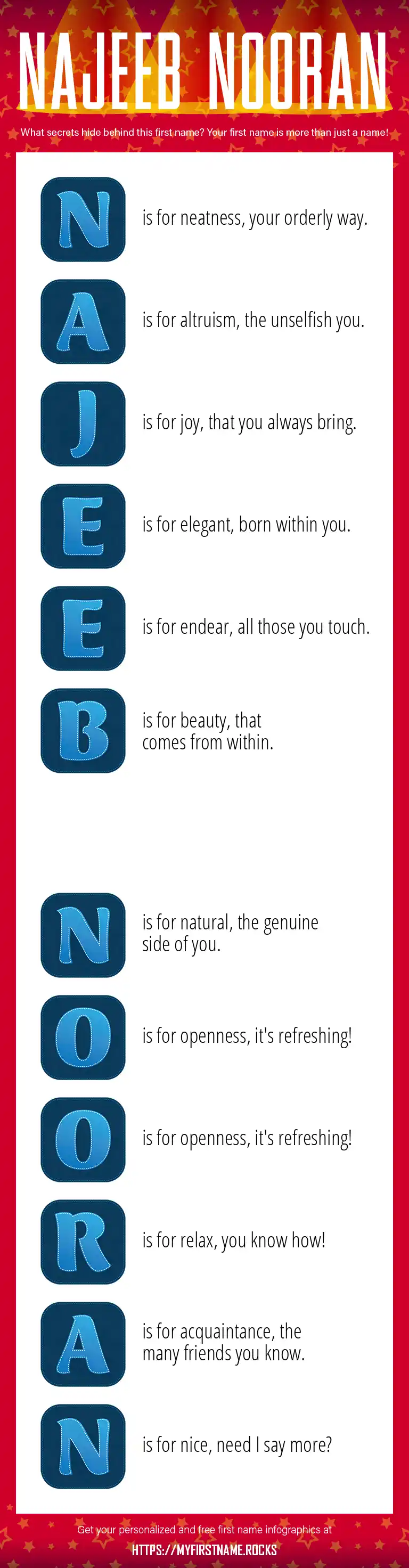 NAJEEB NOORAN

What secrets hide behind this first name? Your first name is more than just a name!

N is for neatness, your orderly way.

A is for altruism, the unselfish you.

J is for joy, that you always bring.

E is for elegant, born within you.

E is for endear, all those you touch.

B is for beauty, that comes from within.

N is for natural, the genuine side of you.

O is for openness, it's refreshing!

O is for openness, it's refreshing!

R is for relax, you know how!

A is for acquaintance, the many friends you know.

N is for nice, need I say more?

Get your personalized and free first name infographics at

HTTPS://MYFIRSTNAME.ROCKS