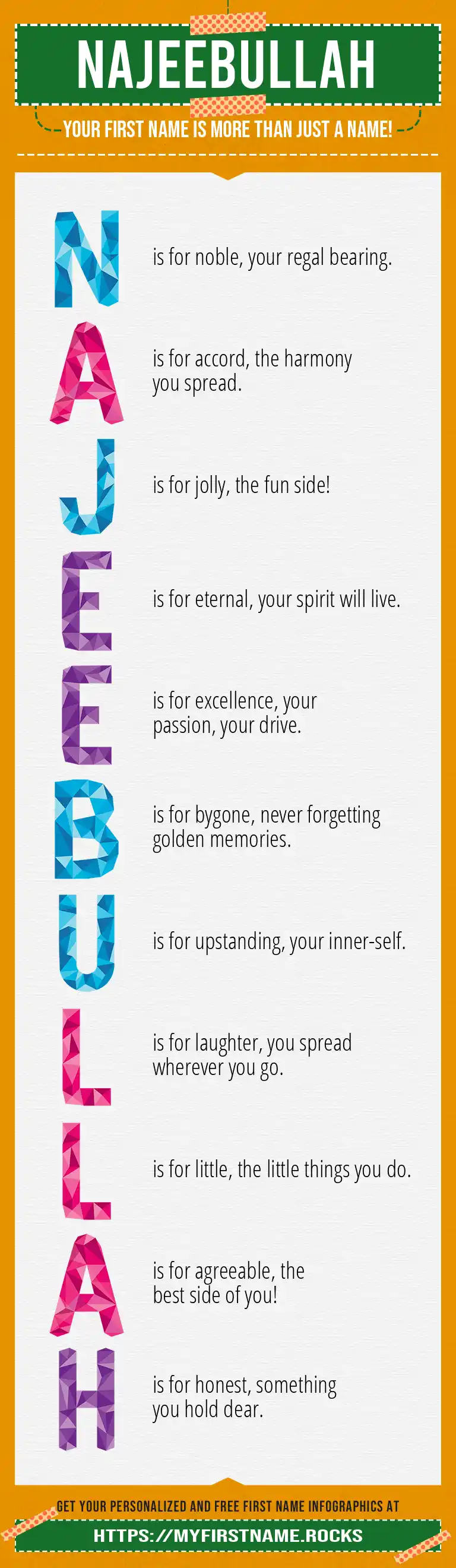 NAJEEBULLAH

YOUR FIRST NAME IS MORE THAN JUST A NAME!

N is for noble, your regal bearing.

A is for accord, the harmony you spread.

J is for jolly, the fun side!

E is for eternal, your spirit will live.

E is for excellence, your passion, your drive.

B is for bygone, never forgetting golden memories.

U is for upstanding, your inner-self.

L is for laughter, you spread wherever you go.

L is for little, the little things you do.

A is for agreeable, the best side of you!

H is for honest, something you hold dear.

GET YOUR PERSONALIZED AND FREE FIRST NAME INFOGRAPHICS AT

HTTPS://MYFIRSTNAME.ROCKS