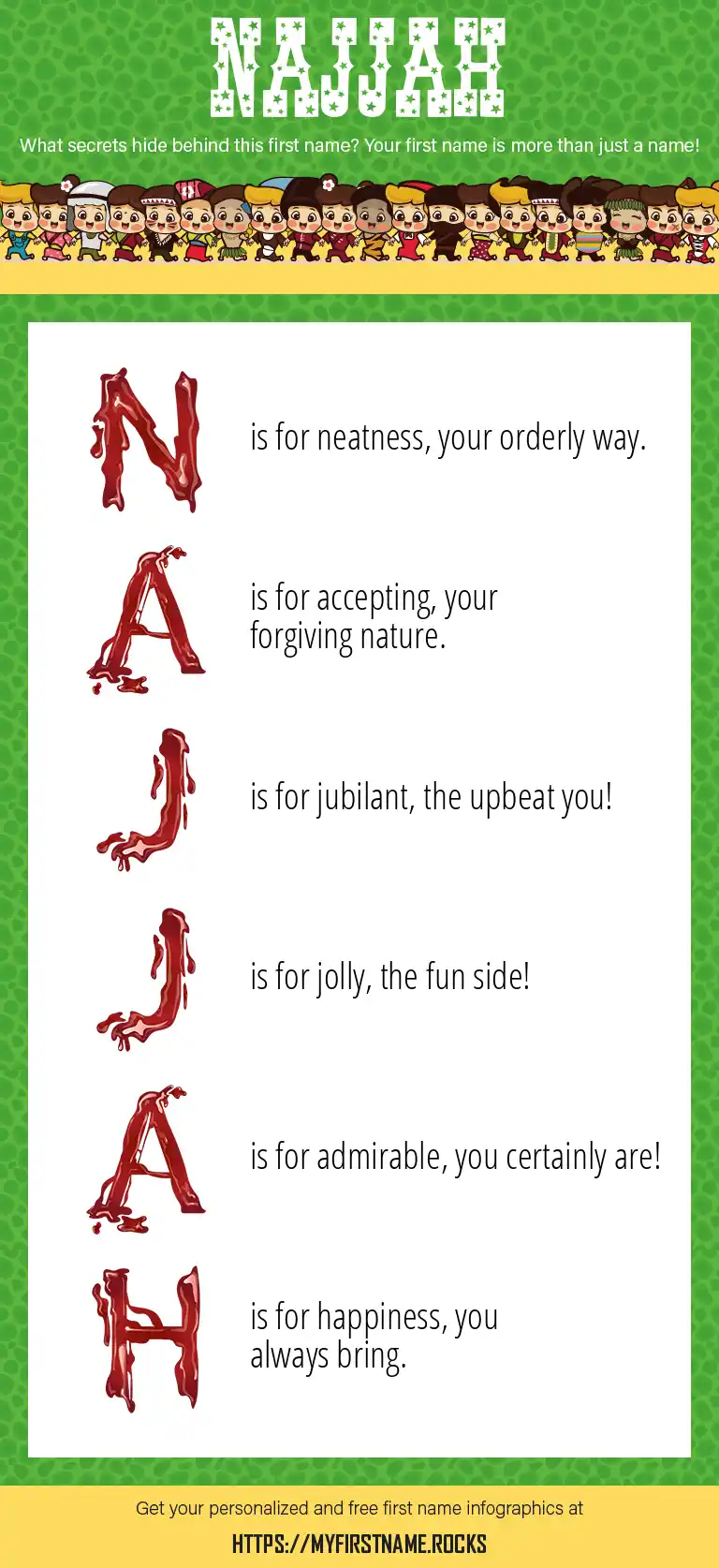 NAJJAH

What secrets hide behind this first name? Your first name is more than just a name!

N is for neatness, your orderly way.

A is for accepting, your forgiving nature.

J is for jubilant, the upbeat you!

J is for jolly, the fun side!

A is for admirable, you certainly are!

H is for happiness, you always bring.

Get your personalized and free first name infographics at

HTTPS://MYFIRSTNAME.ROCKS