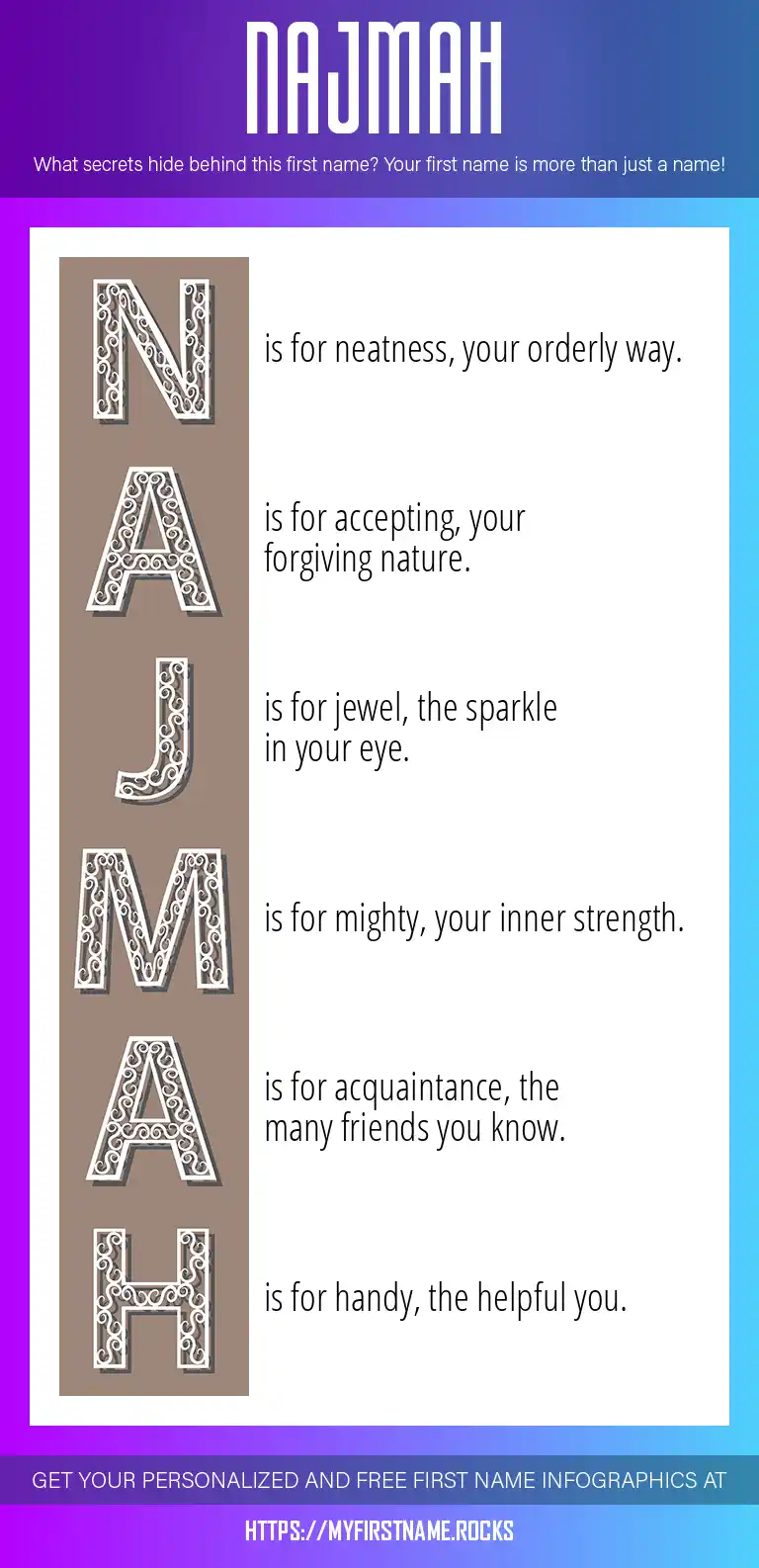 NAJMAH

What secrets hide behind this first name? Your first name is more than just a name!

N is for neatness, your orderly way.

A is for accepting, your forgiving nature.

J is for jewel, the sparkle in your eye.

M is for mighty, your inner strength.

A is for acquaintance, the many friends you know.

H is for handy, the helpful you.

GET YOUR PERSONALIZED AND FREE FIRST NAME INFOGRAPHICS AT

HTTPS://MYFIRSTNAME.ROCKS