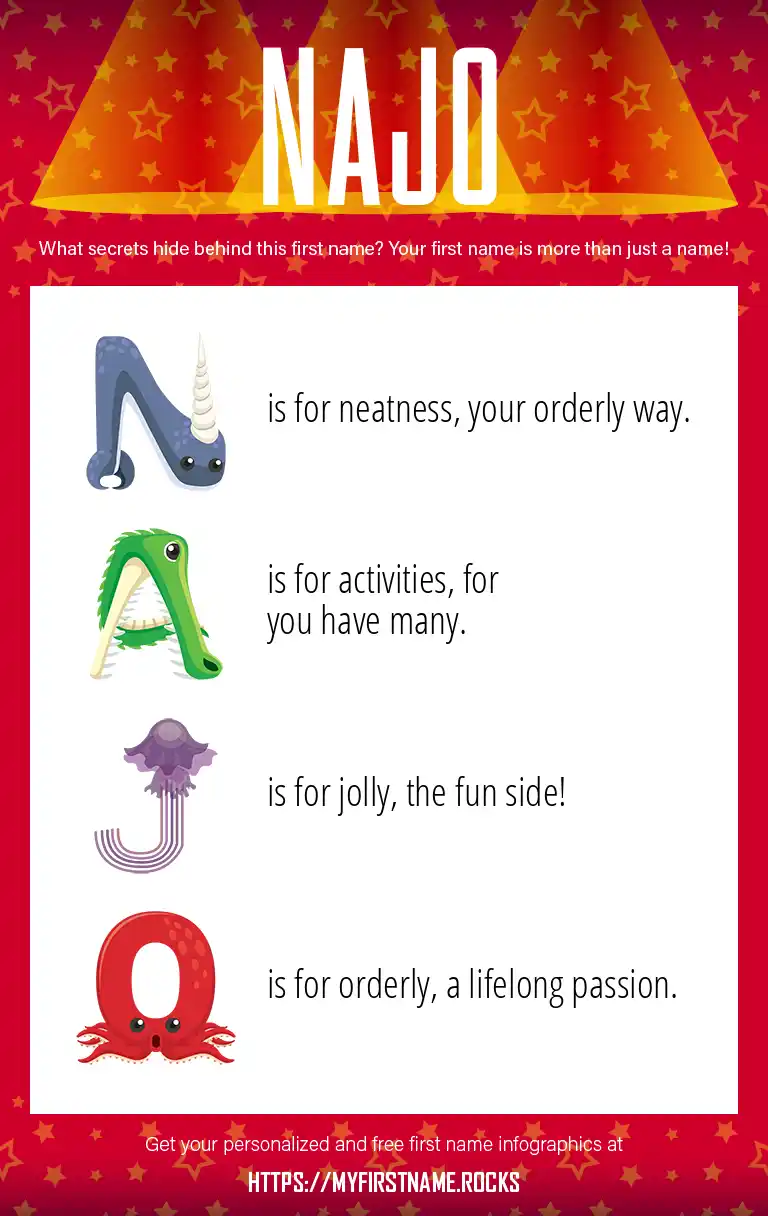 NAJO

What secrets hide behind this first name? Your first name is more than just a name!

N is for neatness, your orderly way.

A is for activities, for you have many.

J is for jolly, the fun side!

O is for orderly, a lifelong passion.

Get your personalized and free first name infographics at

HTTPS://MYFIRSTNAME.ROCKS