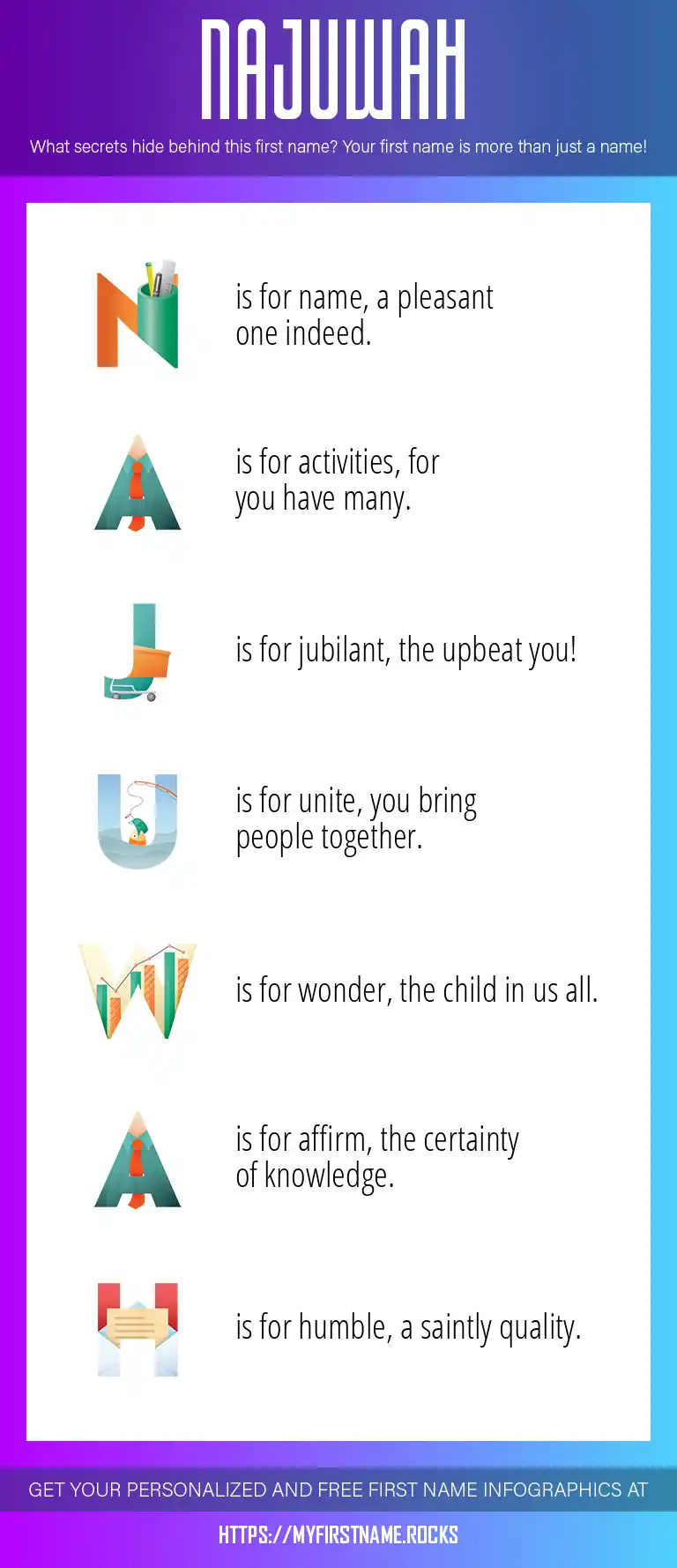 NAJUWAH

What secrets hide behind this first name? Your first name is more than just a name!

N is for name, a pleasant one indeed.

A is for activities, for you have many.

J is for jubilant, the upbeat you!

U is for unite, you bring people together.

W is for wonder, the child in us all.

A is for affirm, the certainty of knowledge.

H is for humble, a saintly quality.

GET YOUR PERSONALIZED AND FREE FIRST NAME INFOGRAPHICS AT

HTTPS://MYFIRSTNAME.ROCKS