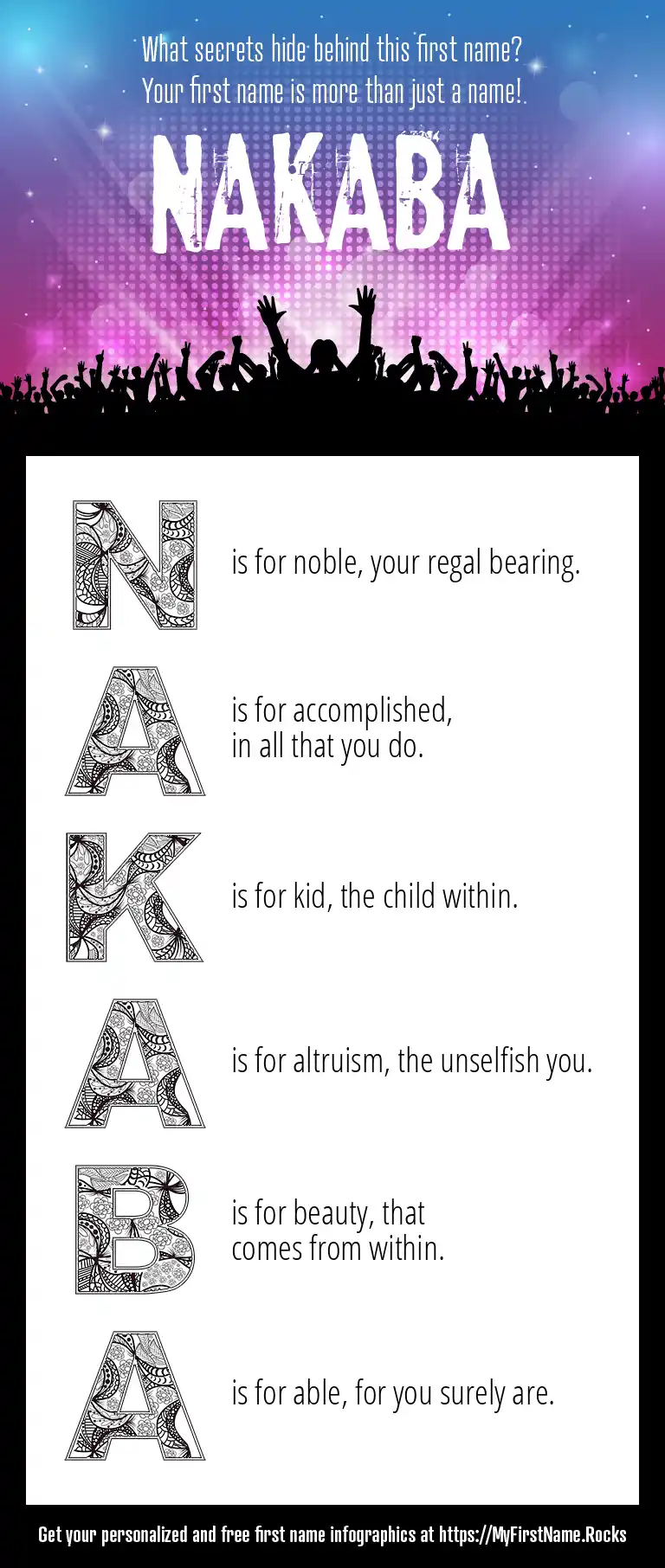 What secrets hide behind this first name?
Your first name is more than just a name!

NAKABA

N is for noble, your regal bearing.

A is for accomplished, in all that you do.

K is for kid, the child within.

A is for altruism, the unselfish you.

B is for beauty, that comes from within.

A is for able, for you surely are.

Get your personalized and free first name infographics at https://MyFirstName.Rocks