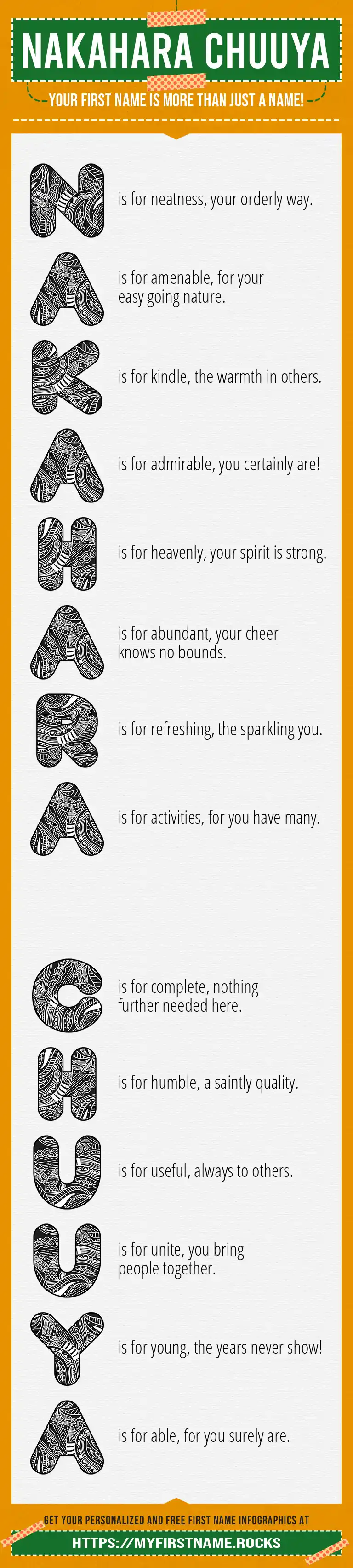 NAKAHARA CHUUYA

YOUR FIRST NAME IS MORE THAN JUST A NAME!

N is for neatness, your orderly way.

A is for amenable, for your easy going nature.

K is for kindle, the warmth in others.

A is for admirable, you certainly are!

H is for heavenly, your spirit is strong.

A is for abundant, your cheer knows no bounds.

R is for refreshing, the sparkling you.

A is for activities, for you have many.

C is for complete, nothing further needed here.

H is for humble, a saintly quality.

U is for useful, always to others.

U is for unite, you bring people together.

Y is for young, the years never show!

A is for able, for you surely are.

GET YOUR PERSONALIZED AND FREE FIRST NAME INFOGRAPHICS AT

HTTPS://MYFIRSTNAME.ROCKS