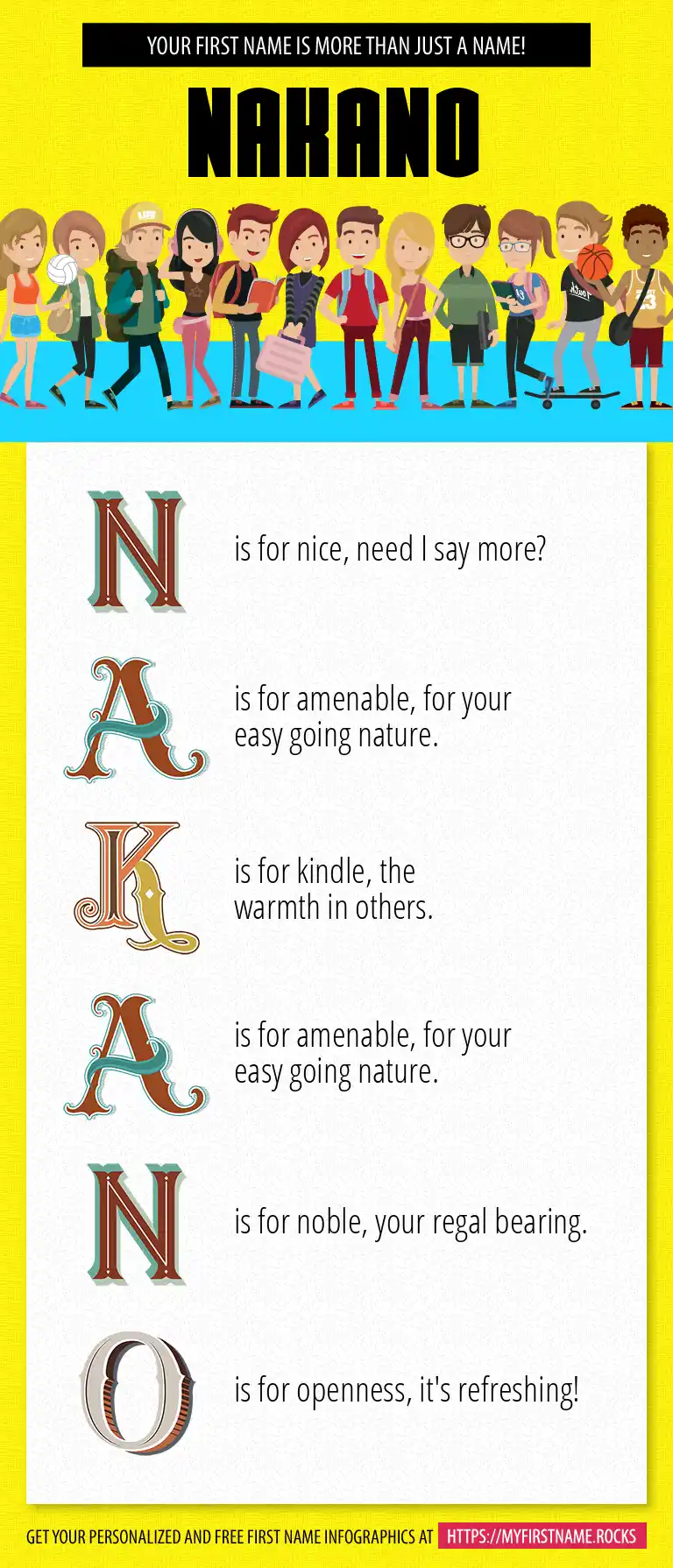 YOUR FIRST NAME IS MORE THAN JUST A NAME!

NAKANO

N is for nice, need I say more?

A is for amenable, for your easy going nature.

K is for kindle, the warmth in others.

A is for amenable, for your easy going nature.

N is for noble, your regal bearing.

O is for openness, it's refreshing!

GET YOUR PERSONALIZED AND FREE FIRST NAME INFOGRAPHICS AT HTTPS://MYFIRSTNAME.ROCKS