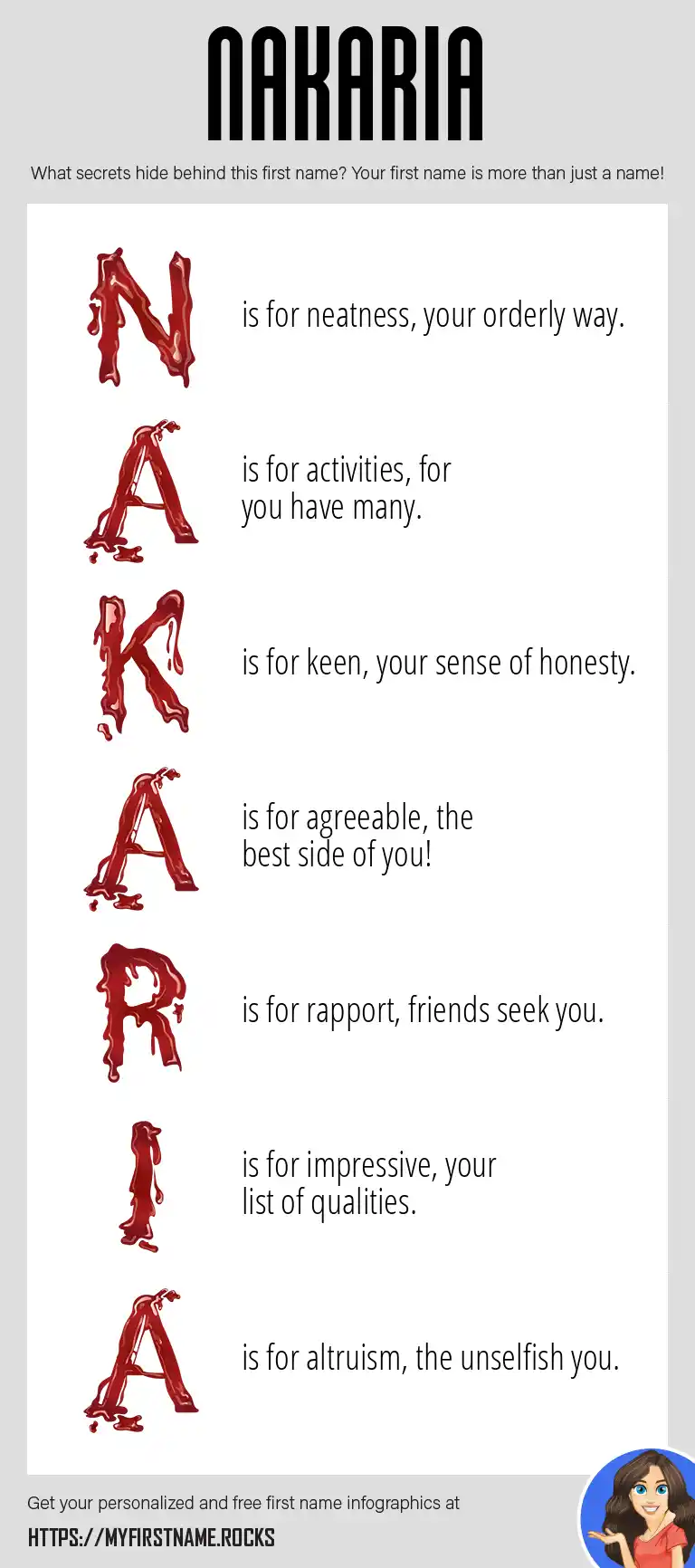 NAKARIA

What secrets hide behind this first name? Your first name is more than just a name!

N is for neatness, your orderly way.

A is for activities, for you have many.

K is for keen, your sense of honesty.

A is for agreeable, the best side of you!

R is for rapport, friends seek you.

I is for impressive, your list of qualities.

A is for altruism, the unselfish you.

Get your personalized and free first name infographics at

HTTPS://MYFIRSTNAME.ROCKS