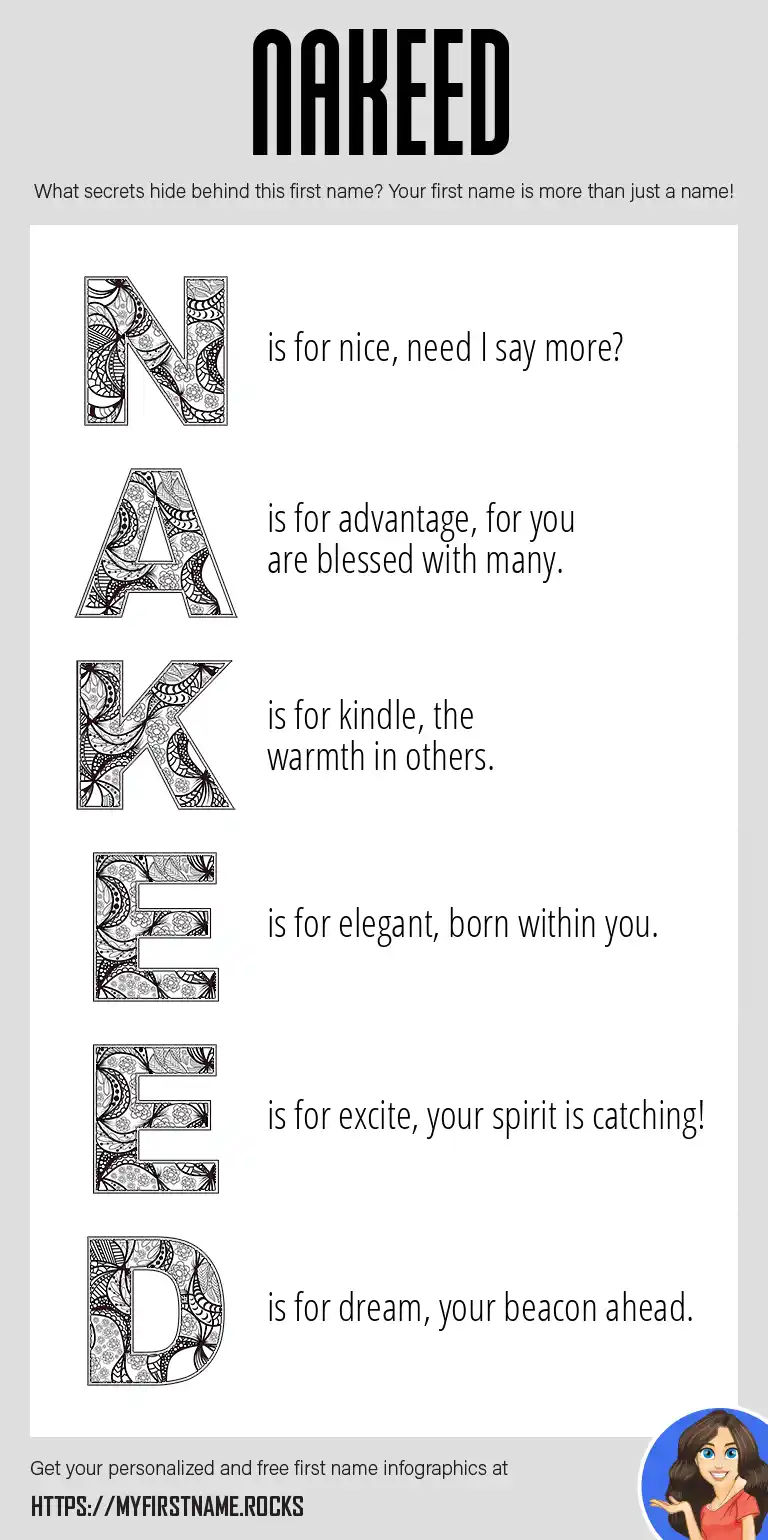 NAKEED

What secrets hide behind this first name? Your first name is more than just a name!

N is for nice, need I say more?

A is for advantage, for you are blessed with many.

K is for kindle, the warmth in others.

E is for elegant, born within you.

E is for excite, your spirit is catching!

D is for dream, your beacon ahead.

Get your personalized and free first name infographics at

HTTPS://MYFIRSTNAME.ROCKS