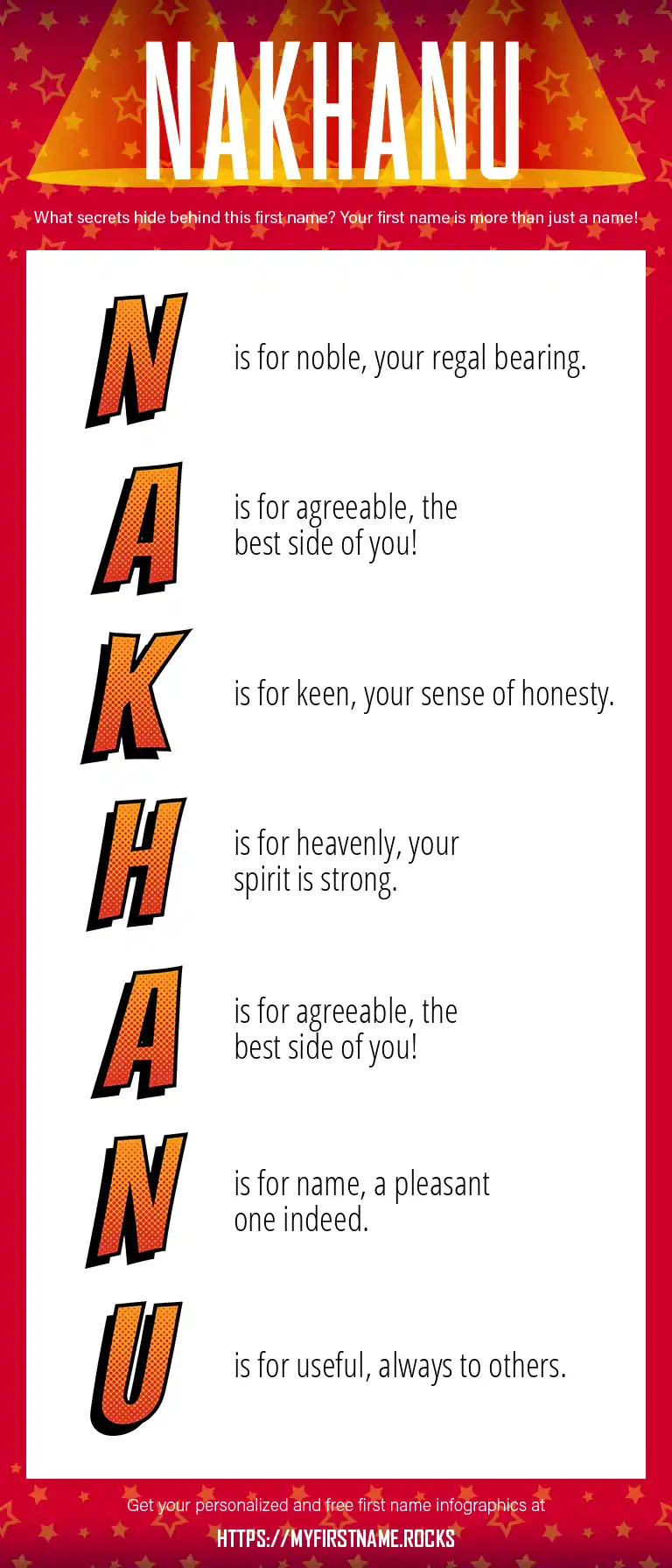 NAKHANU

What secrets hide behind this first name? Your first name is more than just a name!

N is for noble, your regal bearing.

A is for agreeable, the best side of you!

K is for keen, your sense of honesty.

H is for heavenly, your spirit is strong.

A is for agreeable, the best side of you!

N is for name, a pleasant one indeed.

U is for useful, always to others.

Get your personalized and free first name infographics at

HTTPS://MYFIRSTNAME.ROCKS