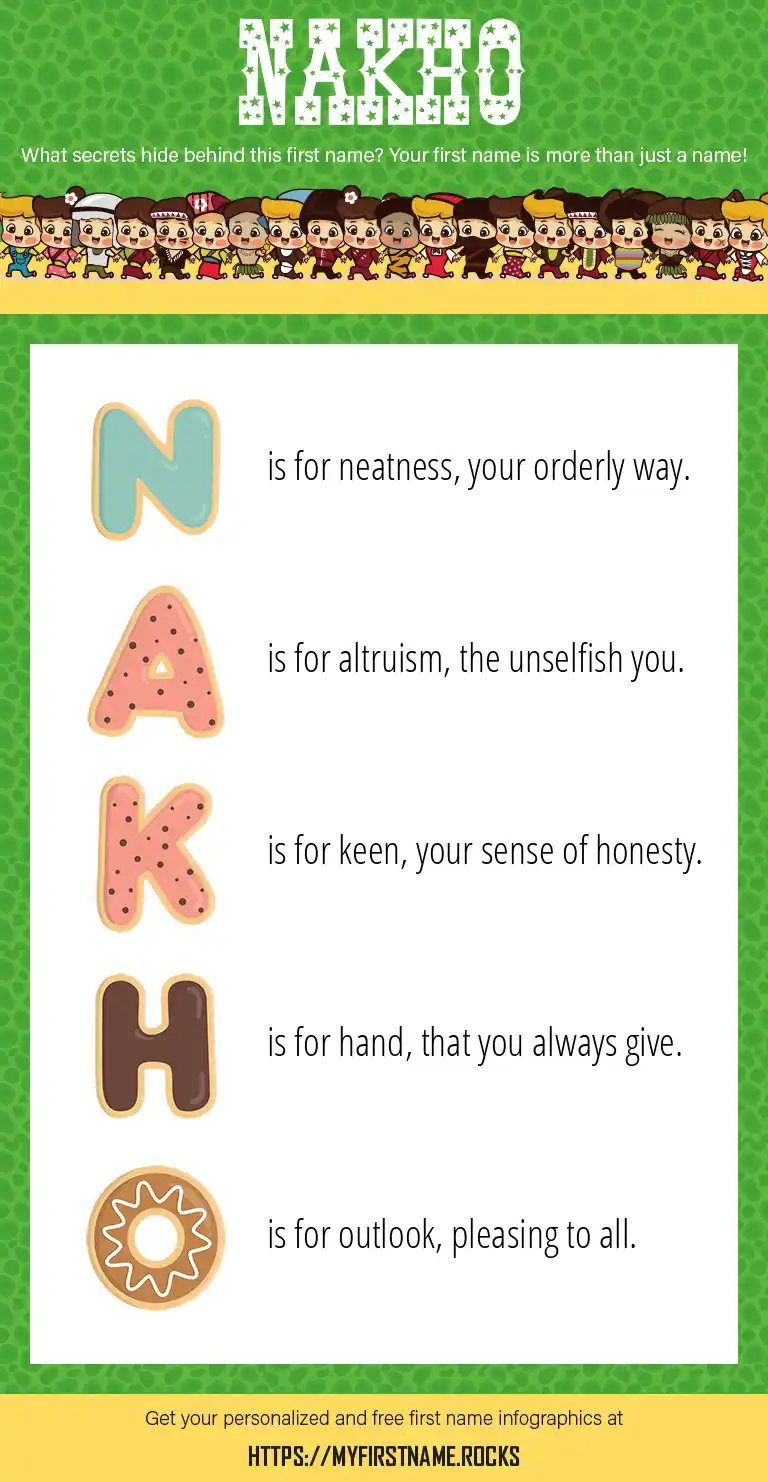 NAKHO

What secrets hide behind this first name? Your first name is more than just a name!

N is for neatness, your orderly way.

A is for altruism, the unselfish you.

K is for keen, your sense of honesty.

H is for hand, that you always give.

O is for outlook, pleasing to all.

Get your personalized and free first name infographics at

HTTPS://MYFIRSTNAME.ROCKS