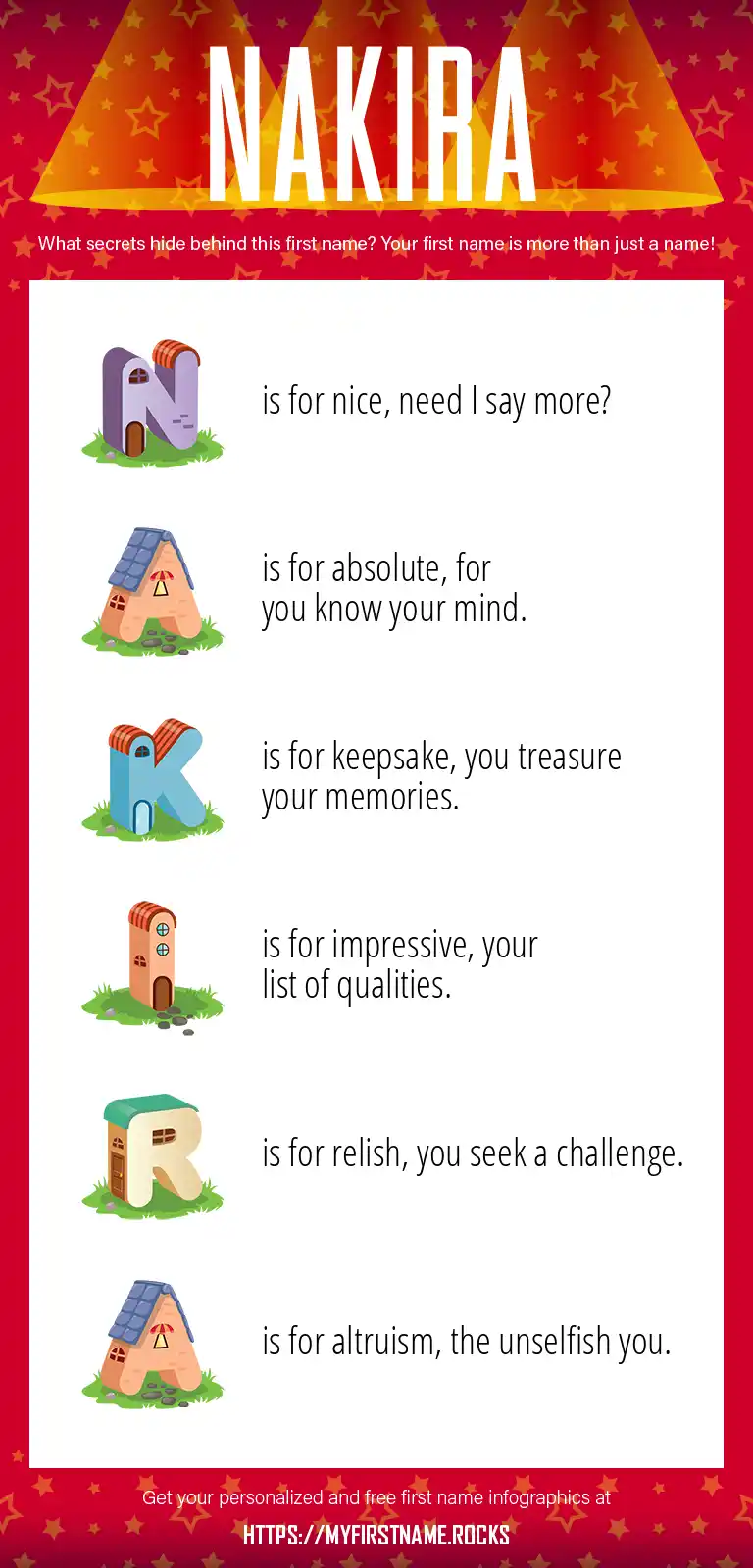 NAKIRA

What secrets hide behind this first name? Your first name is more than just a name!

N is for nice, need I say more?

A is for absolute, for you know your mind.

K is for keepsake, you treasure your memories.

I is for impressive, your list of qualities.

R is for relish, you seek a challenge.

A is for altruism, the unselfish you.

Get your personalized and free first name infographics at

HTTPS://MYFIRSTNAME.ROCKS