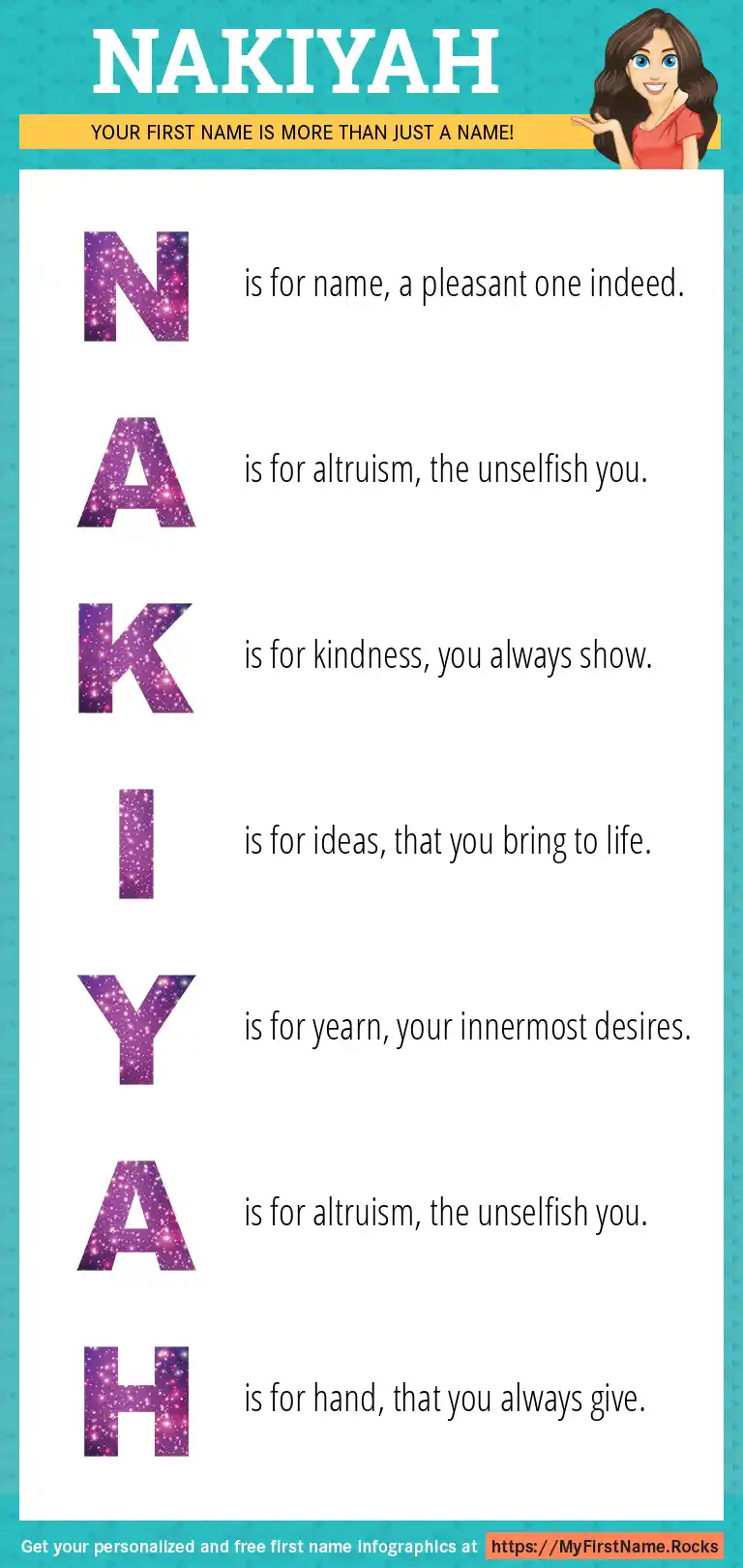 NAKIYAH

YOUR FIRST NAME IS MORE THAN JUST A NAME!

N is for name, a pleasant one indeed.

A is for altruism, the unselfish you.

K is for kindness, you always show.

I is for ideas, that you bring to life.

Y is for yearn, your innermost desires.

A is for altruism, the unselfish you.

H is for hand, that you always give.

Get your personalized and free first name infographics at https://MyFirstName.Rocks