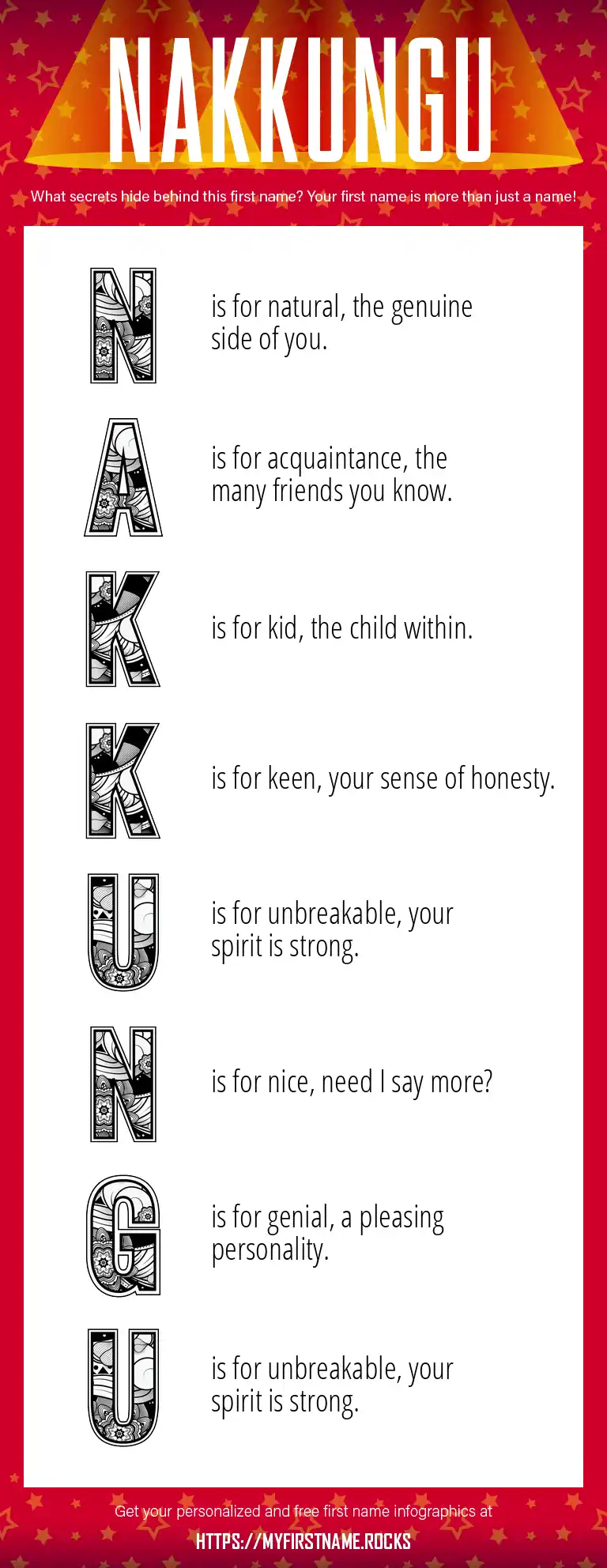 NAKKUNGU

What secrets hide behind this first name? Your first name is more than just a name!

N is for natural, the genuine side of you.

A is for acquaintance, the many friends you know.

K is for kid, the child within.

K is for keen, your sense of honesty.

U is for unbreakable, your spirit is strong.

N is for nice, need I say more?

G is for genial, a pleasing personality.

U is for unbreakable, your spirit is strong.

Get your personalized and free first name infographics at

HTTPS://MYFIRSTNAME.ROCKS