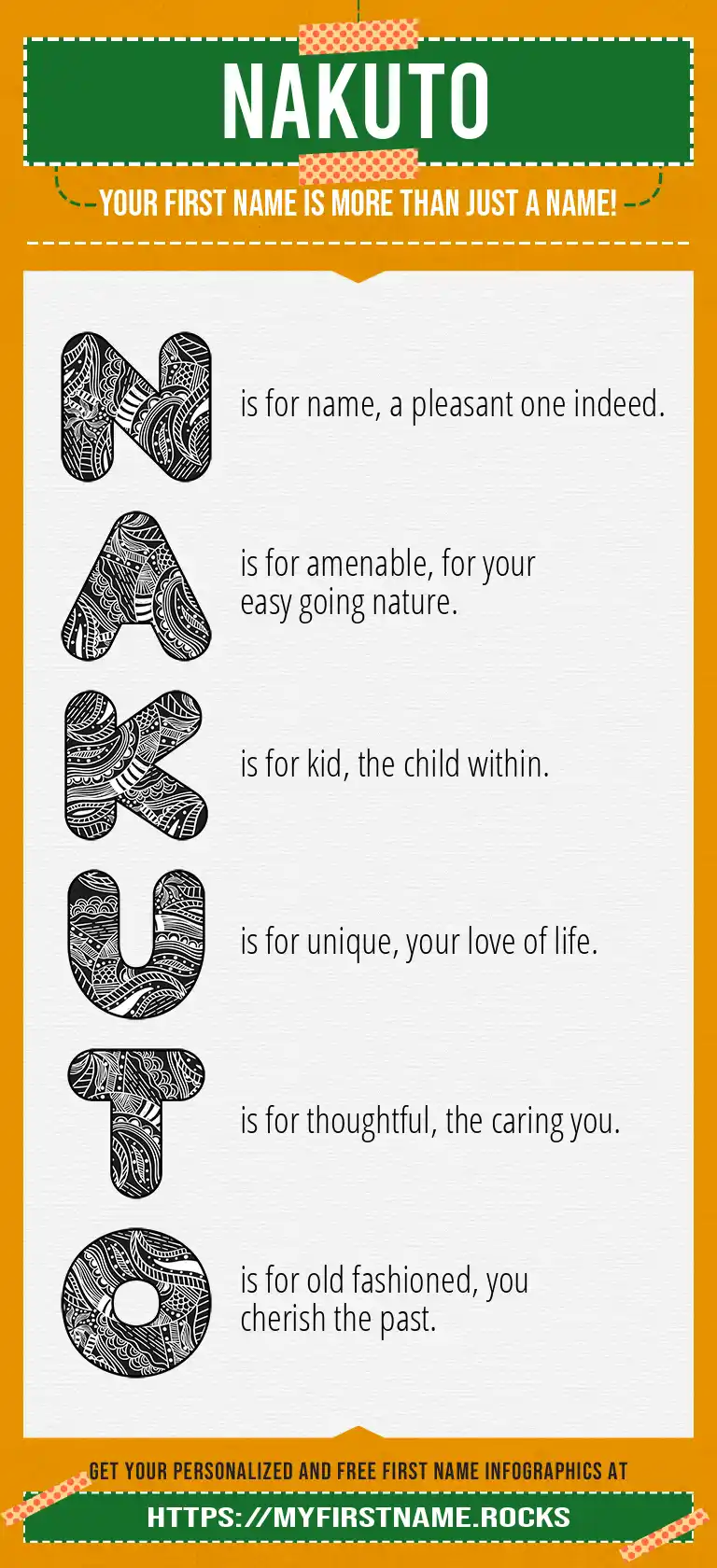 NAKUTO

YOUR FIRST NAME IS MORE THAN JUST A NAME!

N is for name, a pleasant one indeed.

A is for amenable, for your easy going nature.

K is for kid, the child within.

U is for unique, your love of life.

T is for thoughtful, the caring you.

O is for old fashioned, you cherish the past.

GET YOUR PERSONALIZED AND FREE FIRST NAME INFOGRAPHICS AT

HTTPS://MYFIRSTNAME.ROCKS