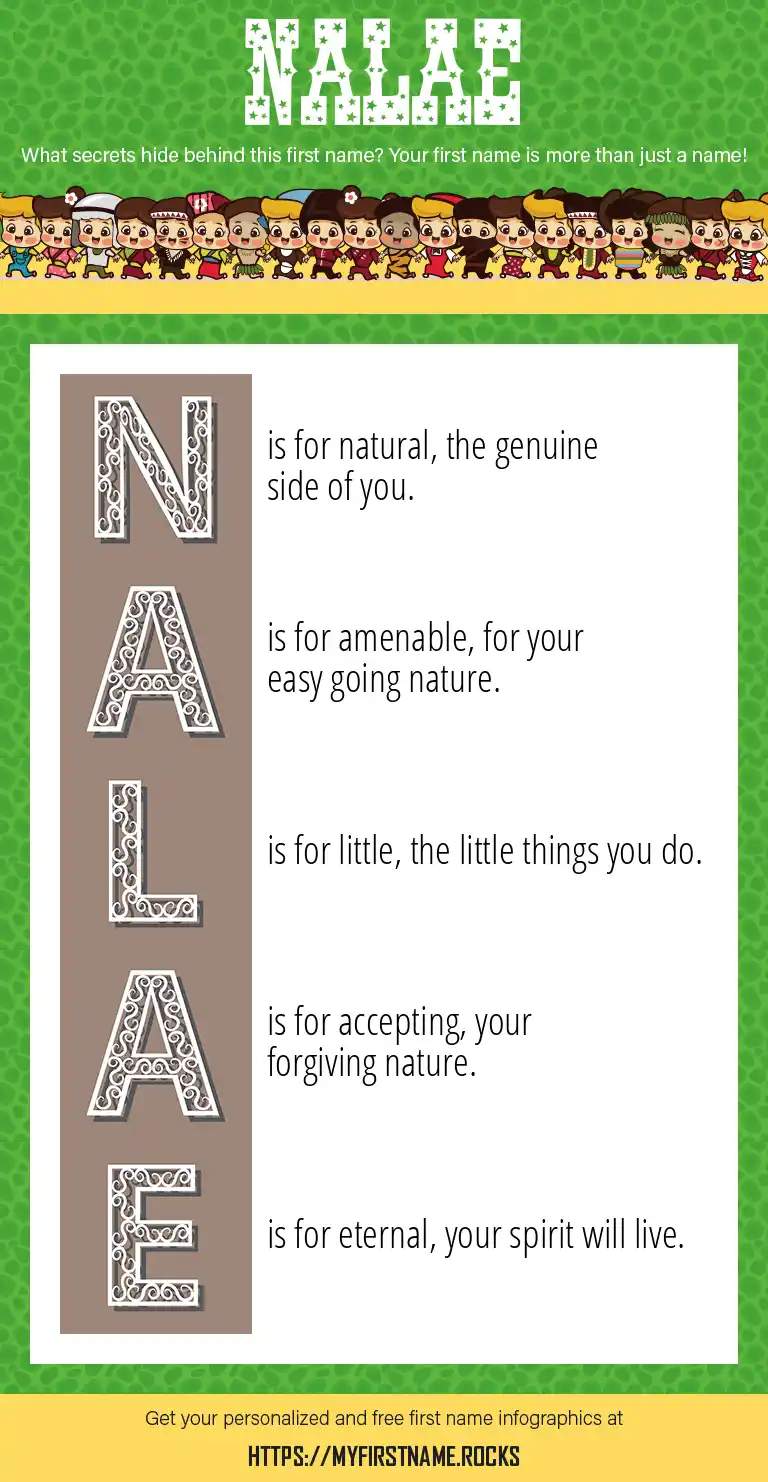 NALAE

What secrets hide behind this first name? Your first name is more than just a name!

N is for natural, the genuine side of you.

A is for amenable, for your easy going nature.

L is for little, the little things you do.

A is for accepting, your forgiving nature.

E is for eternal, your spirit will live.

Get your personalized and free first name infographics at

HTTPS://MYFIRSTNAME.ROCKS