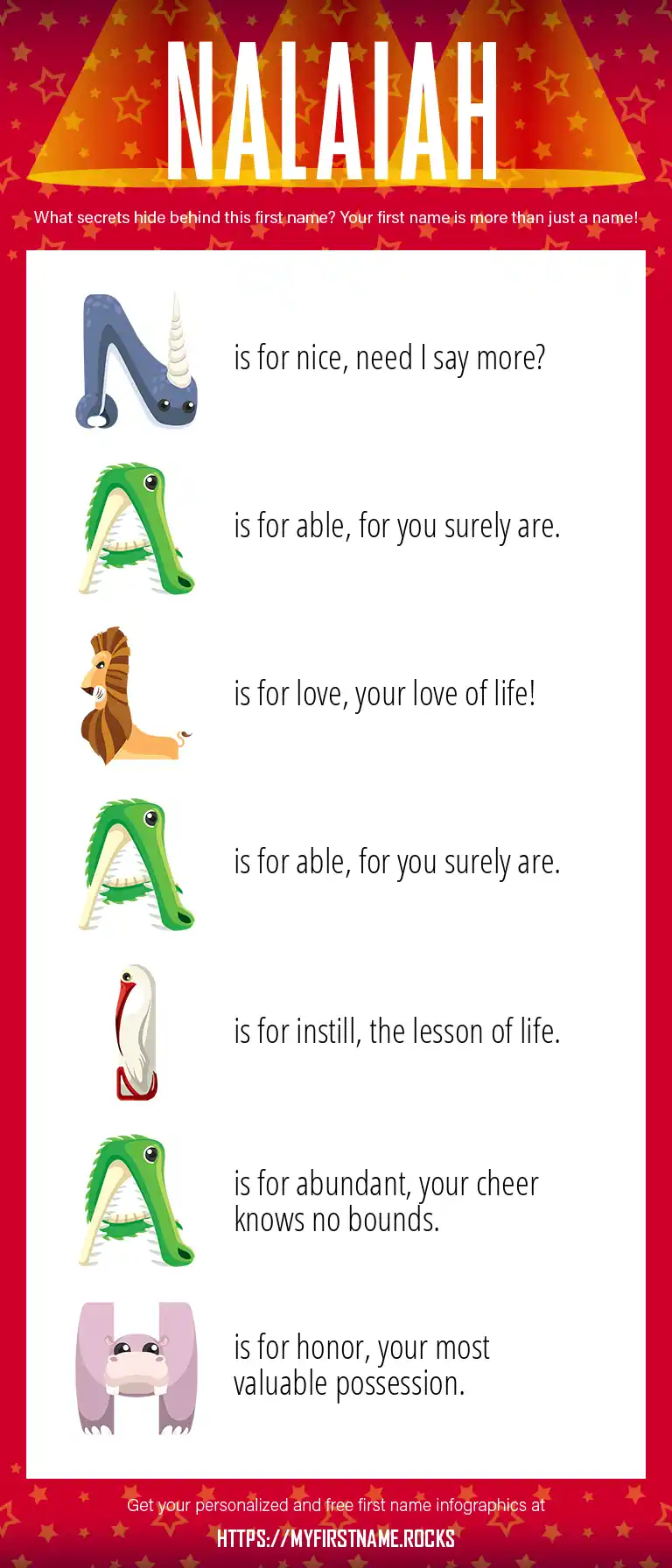 NALAIAH

What secrets hide behind this first name? Your first name is more than just a name!

N is for nice, need I say more?

A is for able, for you surely are.

L is for love, your love of life!

A is for able, for you surely are.

I is for instill, the lesson of life.

A is for abundant, your cheer knows no bounds.

H is for honor, your most valuable possession.

Get your personalized and free first name infographics at

HTTPS://MYFIRSTNAME.ROCKS