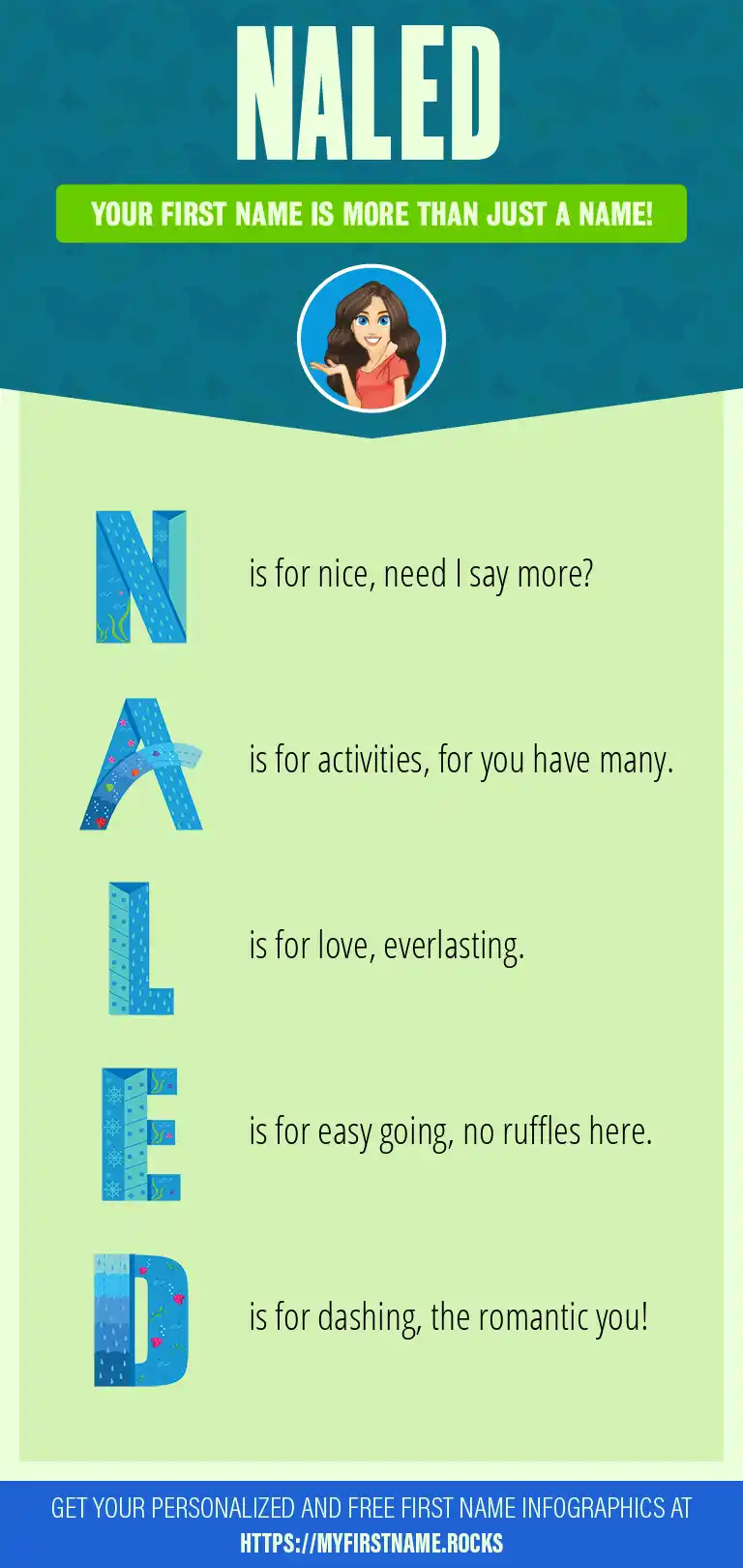 NALED

YOUR FIRST NAME IS MORE THAN JUST A NAME!

N is for nice, need I say more?

A is for activities, for you have many.

L is for love, everlasting.

E is for easy going, no ruffles here.

D is for dashing, the romantic you!

GET YOUR PERSONALIZED AND FREE FIRST NAME INFOGRAPHICS AT HTTPS://MYFIRSTNAME.ROCKS