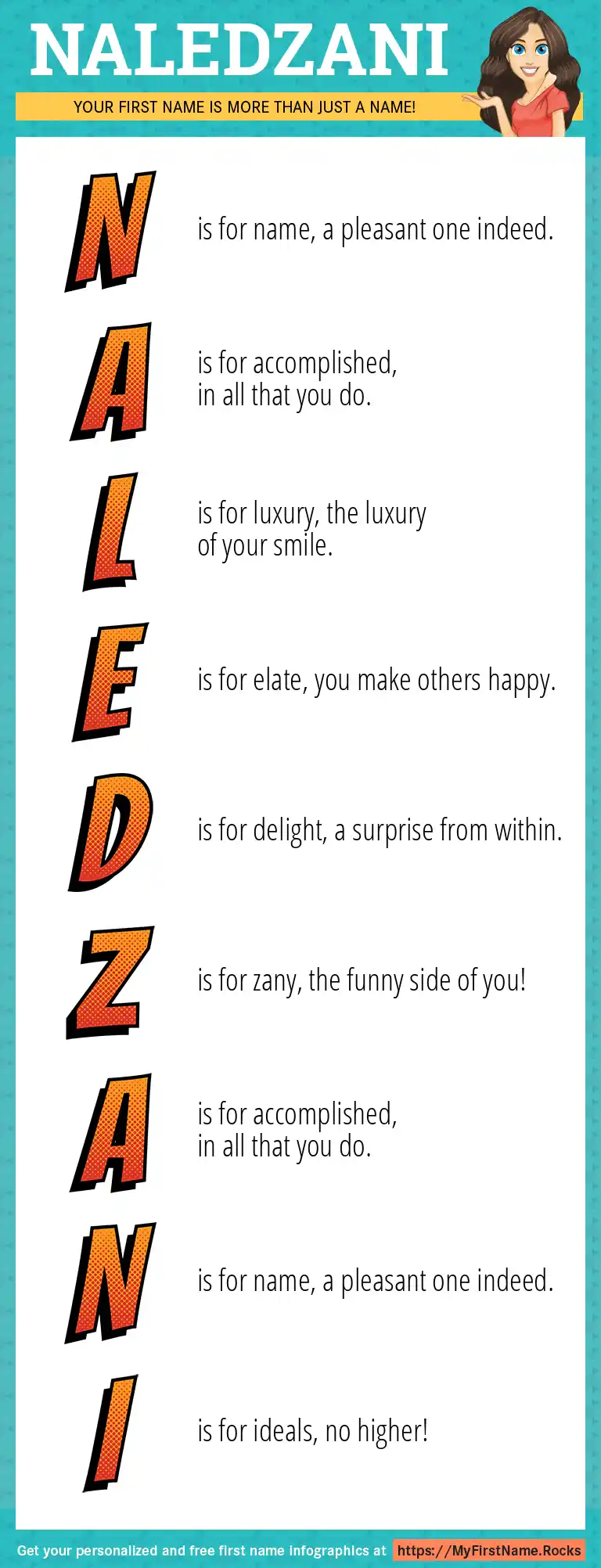 NALEDZANI

YOUR FIRST NAME IS MORE THAN JUST A NAME!

N is for name, a pleasant one indeed.

A is for accomplished, in all that you do.

L is for luxury, the luxury of your smile.

E is for elate, you make others happy.

D is for delight, a surprise from within.

Z is for zany, the funny side of you!

A is for accomplished, in all that you do.

N is for name, a pleasant one indeed.

I is for ideals, no higher!

Get your personalized and free first name infographics at https://MyFirstName.Rocks