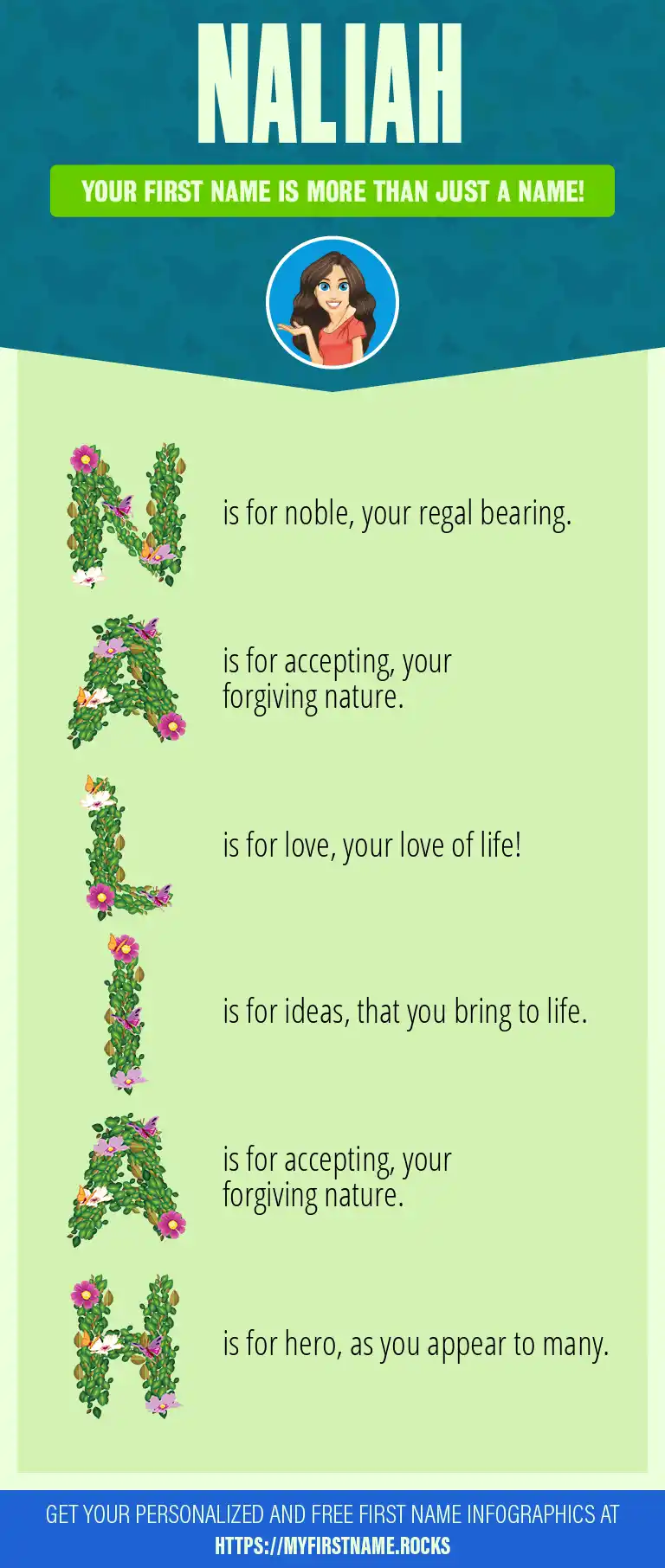 NALIAH

YOUR FIRST NAME IS MORE THAN JUST A NAME!

N is for noble, your regal bearing.

A is for accepting, your forgiving nature.

L is for love, your love of life!

I is for ideas, that you bring to life.

A is for accepting, your forgiving nature.

H is for hero, as you appear to many.

GET YOUR PERSONALIZED AND FREE FIRST NAME INFOGRAPHICS AT HTTPS://MYFIRSTNAME.ROCKS