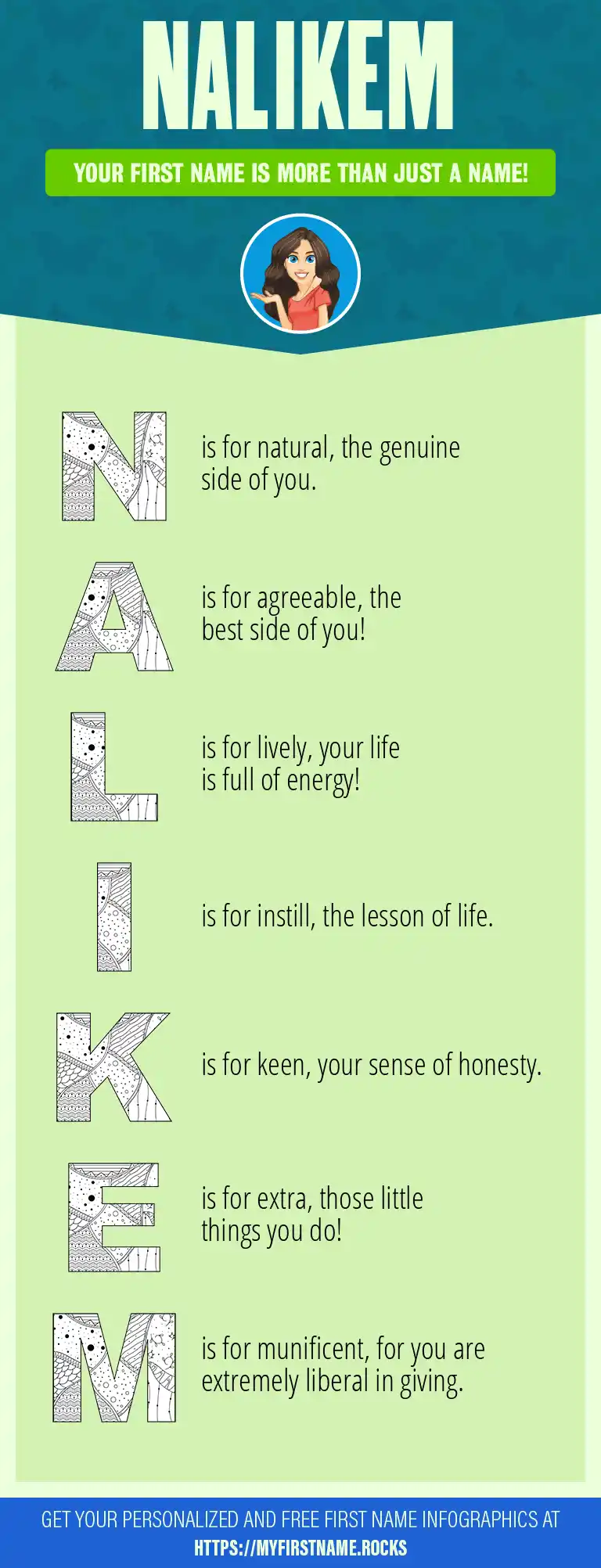 NALIKEM

YOUR FIRST NAME IS MORE THAN JUST A NAME!

N is for natural, the genuine side of you.

A is for agreeable, the best side of you!

L is for lively, your life is full of energy!

I is for instill, the lesson of life.

K is for keen, your sense of honesty.

E is for extra, those little things you do!

M is for munificent, for you are extremely liberal in giving.

GET YOUR PERSONALIZED AND FREE FIRST NAME INFOGRAPHICS AT HTTPS://MYFIRSTNAME.ROCKS