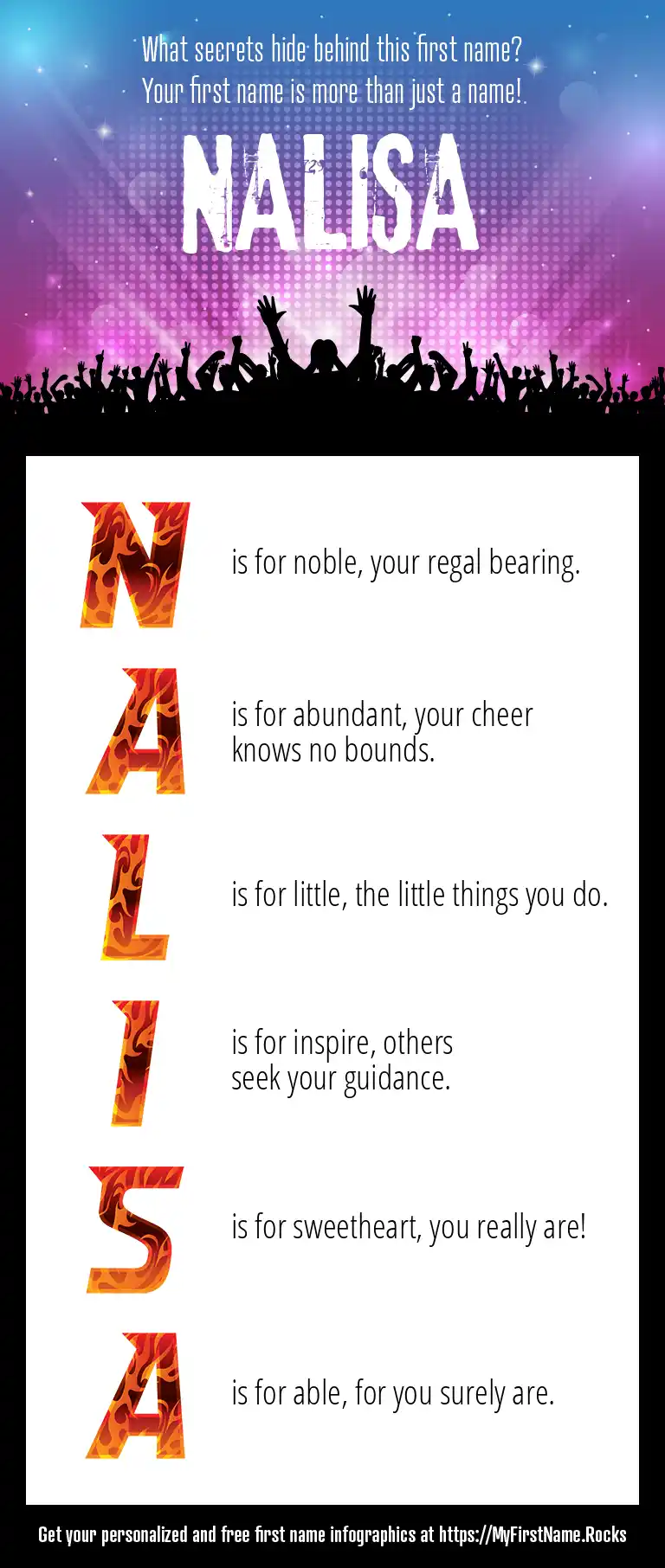 What secrets hide behind this first name?
Your first name is more than just a name!

NALISA

N is for noble, your regal bearing.

A is for abundant, your cheer knows no bounds.

L is for little, the little things you do.

I is for inspire, others seek your guidance.

S is for sweetheart, you really are!

A is for able, for you surely are.

Get your personalized and free first name infographics at https://MyFirstName.Rocks