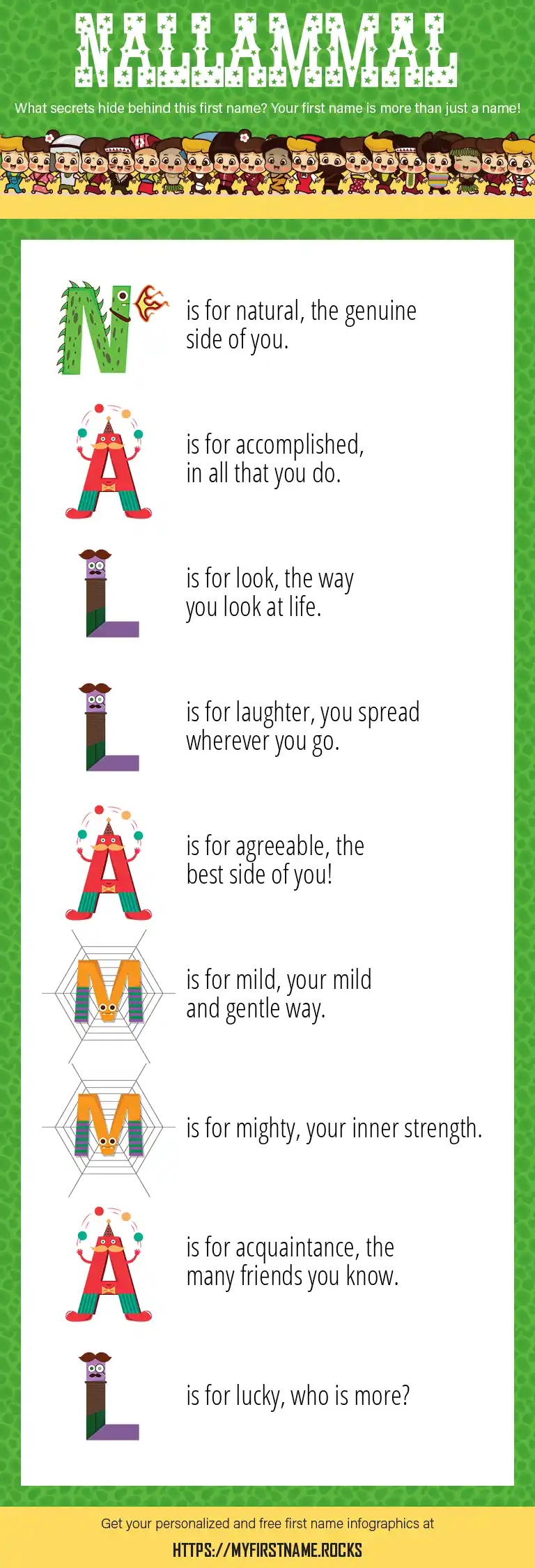 NALLAMMAL

What secrets hide behind this first name? Your first name is more than just a name!

N is for natural, the genuine side of you.

A is for accomplished, in all that you do.

L is for look, the way you look at life.

L is for laughter, you spread wherever you go.

A is for agreeable, the best side of you!

M is for mild, your mild and gentle way.

M is for mighty, your inner strength.

A is for acquaintance, the many friends you know.

L is for lucky, who is more?

Get your personalized and free first name infographics at

HTTPS://MYFIRSTNAME.ROCKS