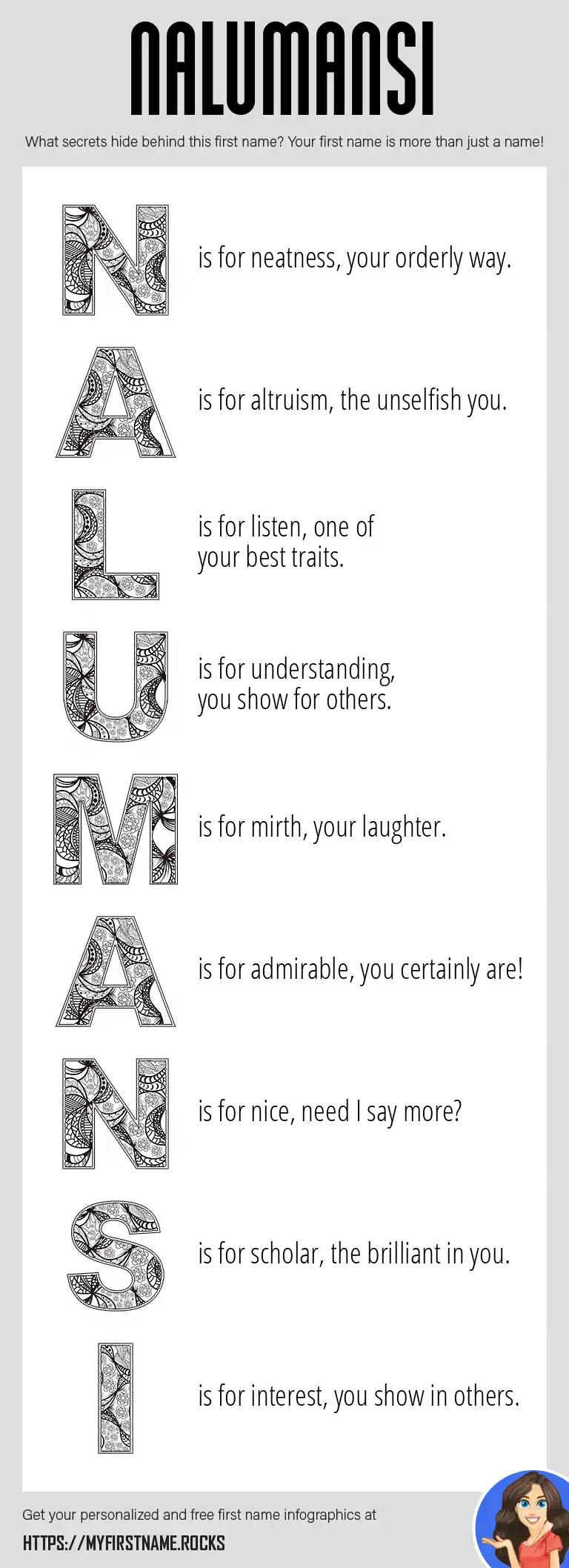 NALUMANSI

What secrets hide behind this first name? Your first name is more than just a name!

N is for neatness, your orderly way.

A is for altruism, the unselfish you.

L is for listen, one of your best traits.

U is for understanding, you show for others.

M is for mirth, your laughter.

A is for admirable, you certainly are!

N is for nice, need I say more?

S is for scholar, the brilliant in you.

I is for interest, you show in others.

Get your personalized and free first name infographics at

HTTPS://MYFIRSTNAME.ROCKS