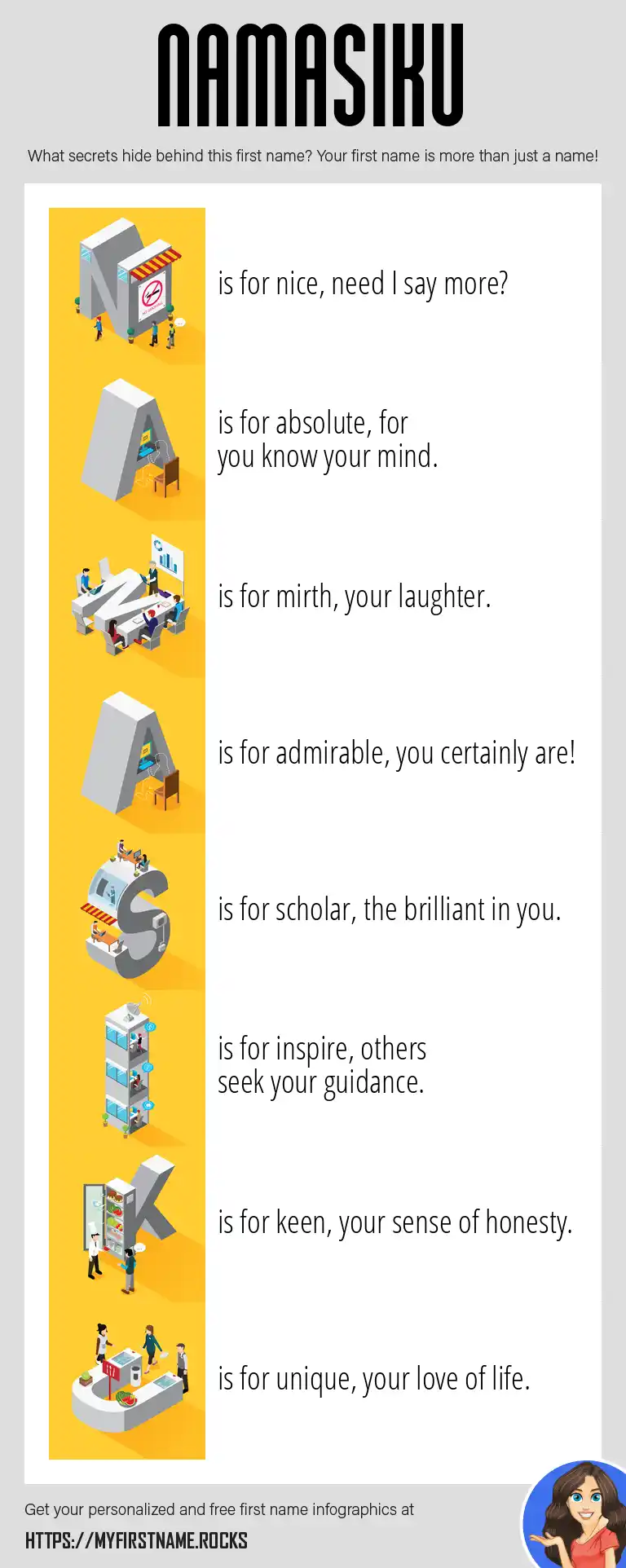 NAMASIKU

What secrets hide behind this first name? Your first name is more than just a name!

N is for nice, need I say more?

A is for absolute, for you know your mind.

M is for mirth, your laughter.

A is for admirable, you certainly are!

S is for scholar, the brilliant in you.

I is for inspire, others seek your guidance.

K is for keen, your sense of honesty.

U is for unique, your love of life.

Get your personalized and free first name infographics at

HTTPS://MYFIRSTNAME.ROCKS