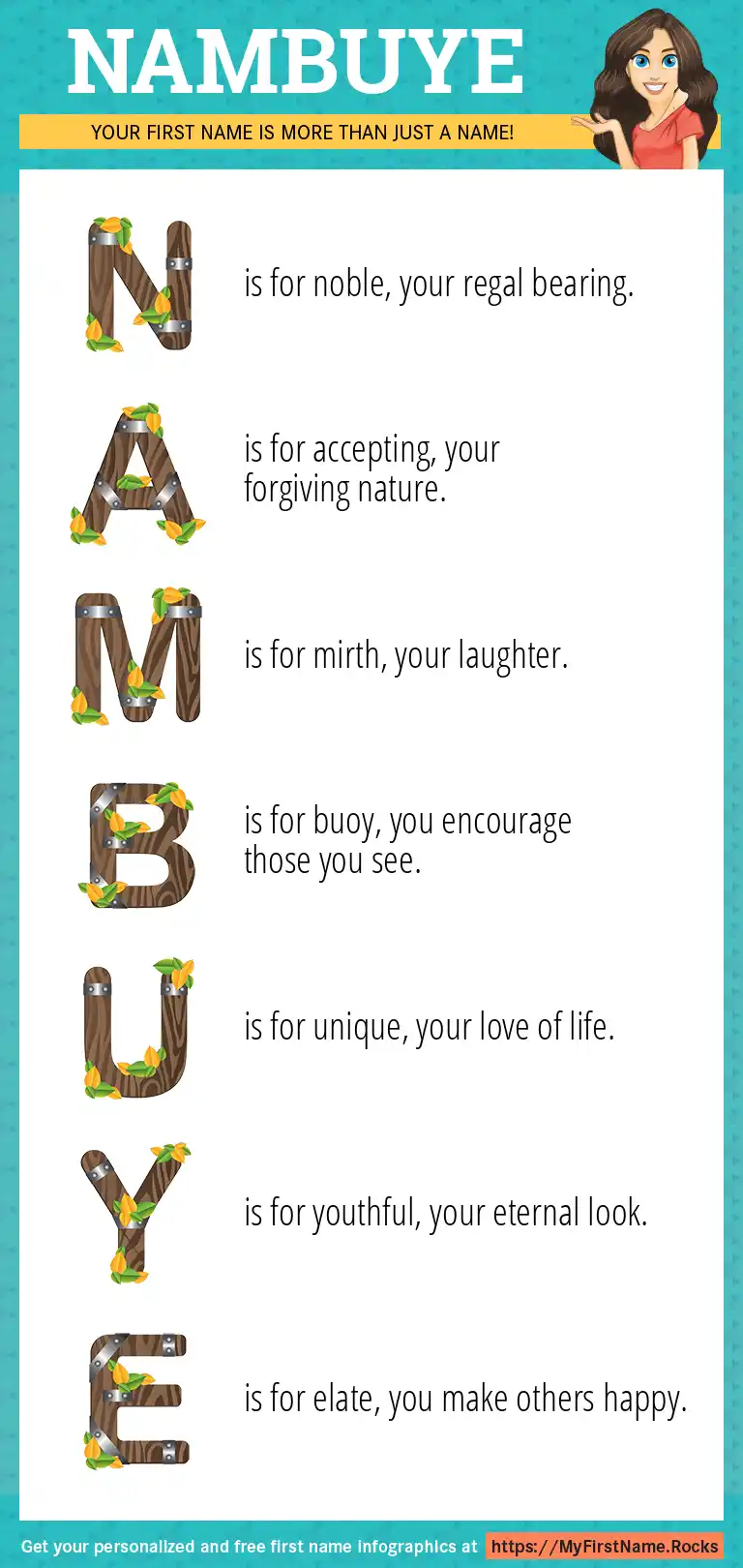 NAMBUYE

YOUR FIRST NAME IS MORE THAN JUST A NAME!

N is for noble, your regal bearing.

A is for accepting, your forgiving nature.

M is for mirth, your laughter.

B is for buoy, you encourage those you see.

U is for unique, your love of life.

Y is for youthful, your eternal look.

E is for elate, you make others happy.

Get your personalized and free first name infographics at https://MyFirstName.Rocks