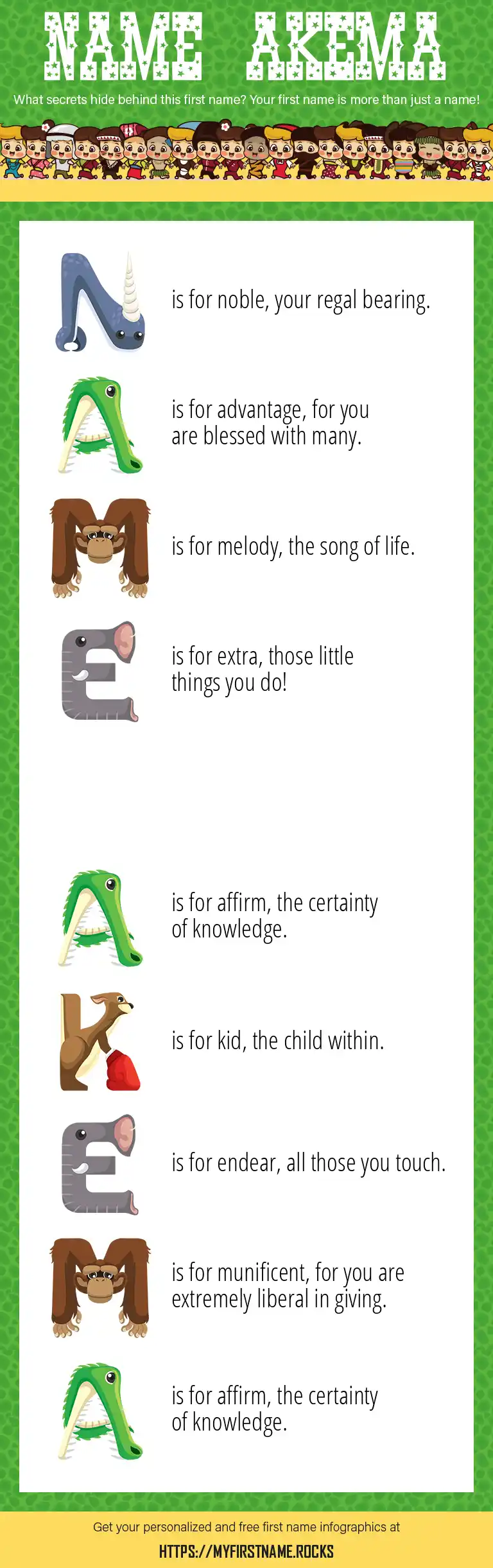 NAME AKEMA

What secrets hide behind this first name? Your first name is more than just a name!

N is for noble, your regal bearing.

A is for advantage, for you are blessed with many.

M is for melody, the song of life.

E is for extra, those little things you do!

A is for affirm, the certainty of knowledge.

K is for kid, the child within.

E is for endear, all those you touch.

M is for munificent, for you are extremely liberal in giving.

A is for affirm, the certainty of knowledge.

Get your personalized and free first name infographics at

HTTPS://MYFIRSTNAME.ROCKS