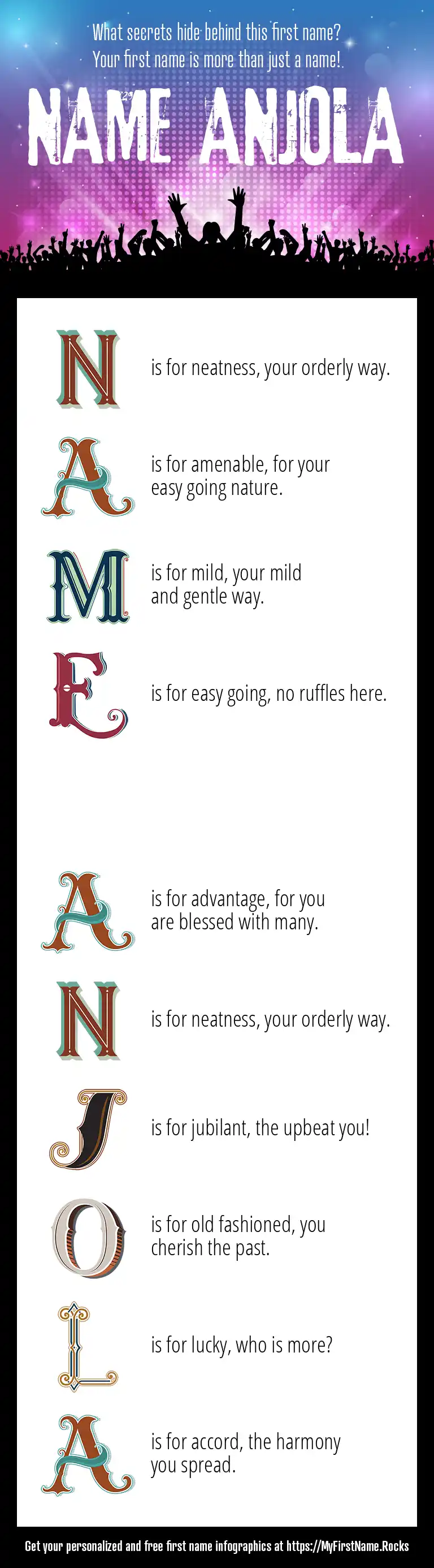 What secrets hide behind this first name?
Your first name is more than just a name!

NAME ANJOLA

N is for neatness, your orderly way.

A is for amenable, for your easy going nature.

M is for mild, your mild and gentle way.

E is for easy going, no ruffles here.

A is for advantage, for you are blessed with many.

N is for neatness, your orderly way.

J is for jubilant, the upbeat you!

O is for old fashioned, you cherish the past.

L is for lucky, who is more?

A is for accord, the harmony you spread.

Get your personalized and free first name infographics at https://MyFirstName.Rocks