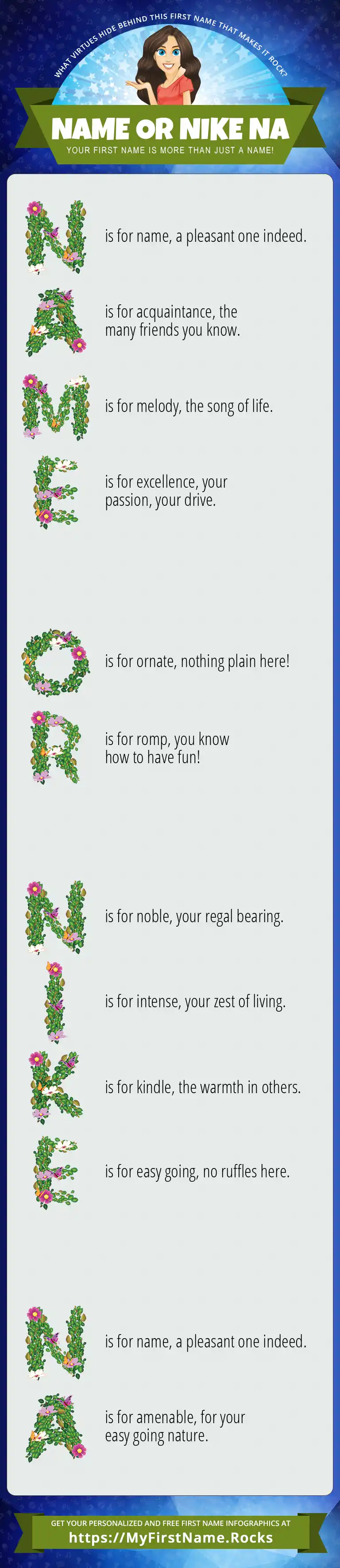 WHAT VIRTUES HIDE BEHIND THIS FIRST NAME THAT MAKES IT ROCK?

NAME OR NIKE NA

YOUR FIRST NAME IS MORE THAN JUST A NAME!

N is for name, a pleasant one indeed.

A is for acquaintance, the many friends you know.

M is for melody, the song of life.

E is for excellence, your passion, your drive.

O is for ornate, nothing plain here!

R is for romp, you know how to have fun!

N is for noble, your regal bearing.

I is for intense, your zest of living.

K is for kindle, the warmth in others.

E is for easy going, no ruffles here.

N is for name, a pleasant one indeed.

A is for amenable, for your easy going nature.

GET YOUR PERSONALIZED AND FREE FIRST NAME INFOGRAPHICS AT

https://MyFirstName.Rocks