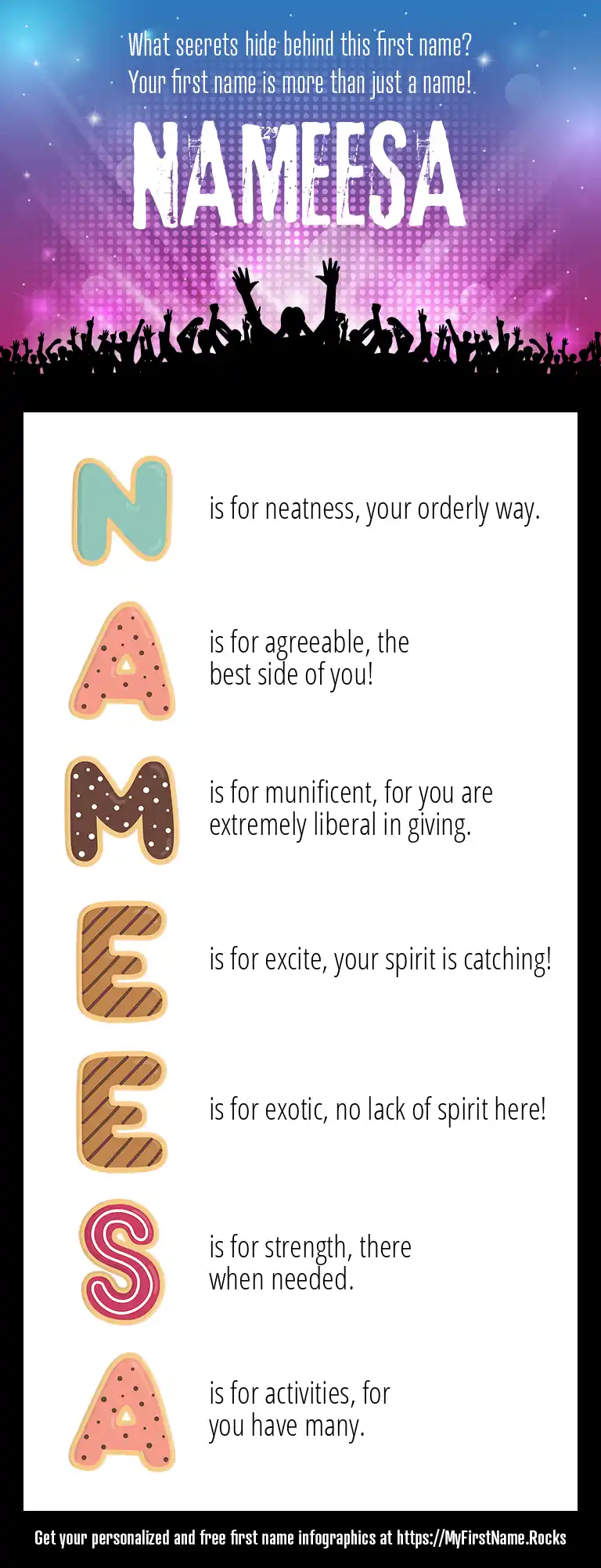 What secrets hide behind this first name?
Your first name is more than just a name!

NAMEESA

N is for neatness, your orderly way.

A is for agreeable, the best side of you!

M is for munificent, for you are extremely liberal in giving.

E is for excite, your spirit is catching!

E is for exotic, no lack of spirit here!

S is for strength, there when needed.

A is for activities, for you have many.

Get your personalized and free first name infographics at https://MyFirstName.Rocks