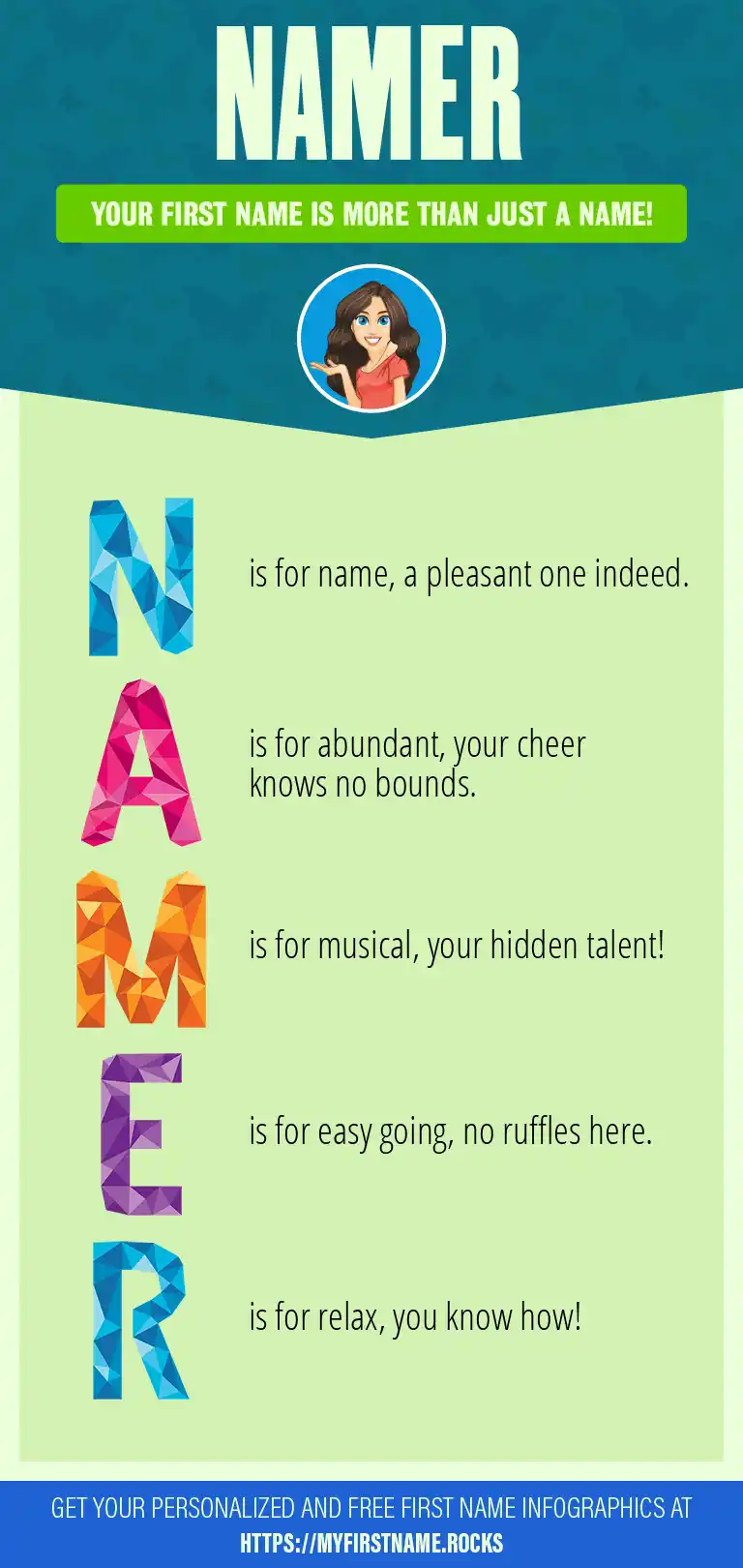 NAMER

YOUR FIRST NAME IS MORE THAN JUST A NAME!

N is for name, a pleasant one indeed.

A is for abundant, your cheer knows no bounds.

M is for musical, your hidden talent!

E is for easy going, no ruffles here.

R is for relax, you know how!

GET YOUR PERSONALIZED AND FREE FIRST NAME INFOGRAPHICS AT HTTPS://MYFIRSTNAME.ROCKS