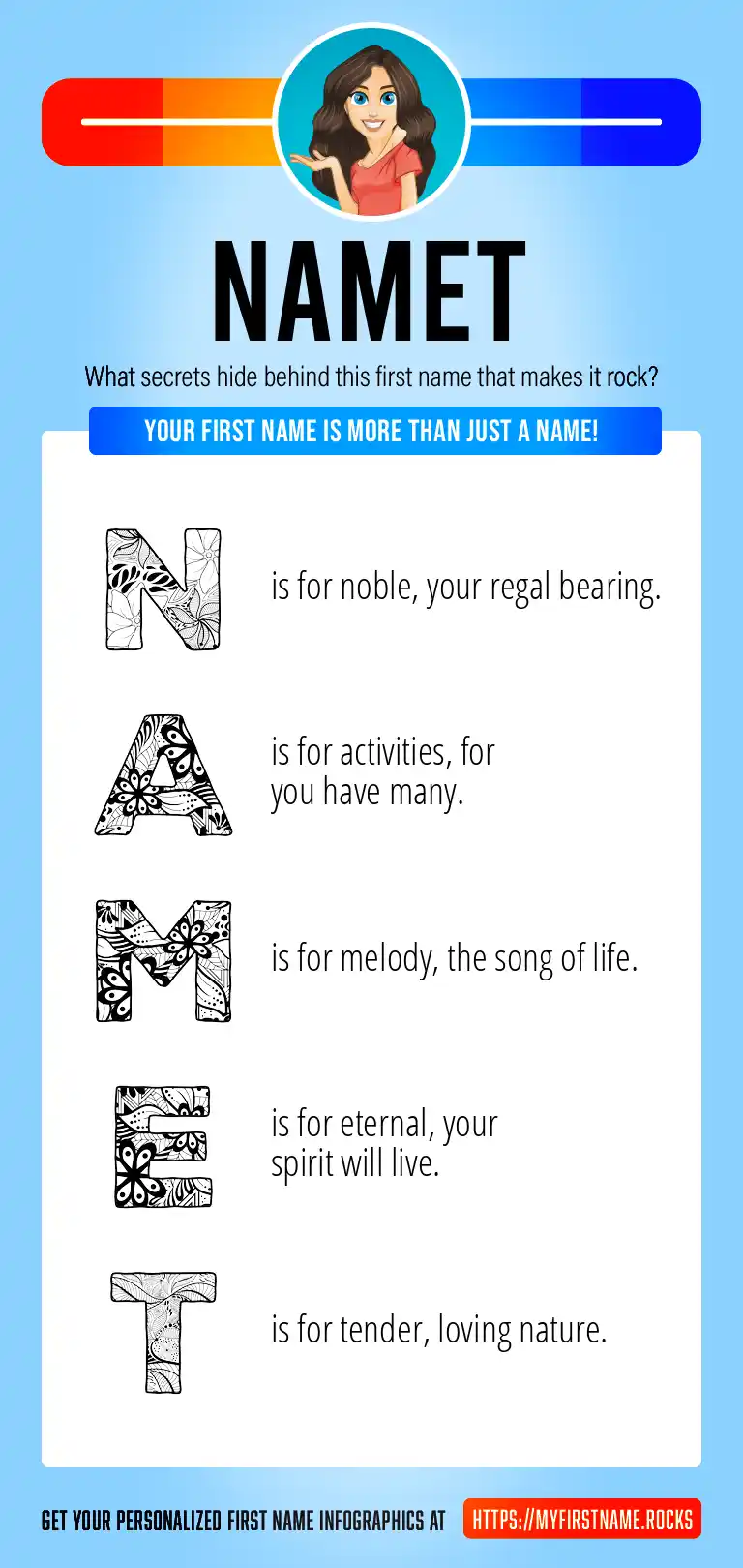 NAMET

What secrets hide behind this first name that makes it rock?

YOUR FIRST NAME IS MORE THAN JUST A NAME!

N is for noble, your regal bearing.

A is for activities, for you have many.

M is for melody, the song of life.

E is for eternal, your spirit will live.

T is for tender, loving nature.

GET YOUR PERSONALIZED FIRST NAME INFOGRAPHICS AT HTTPS://MYFIRSTNAME.ROCKS