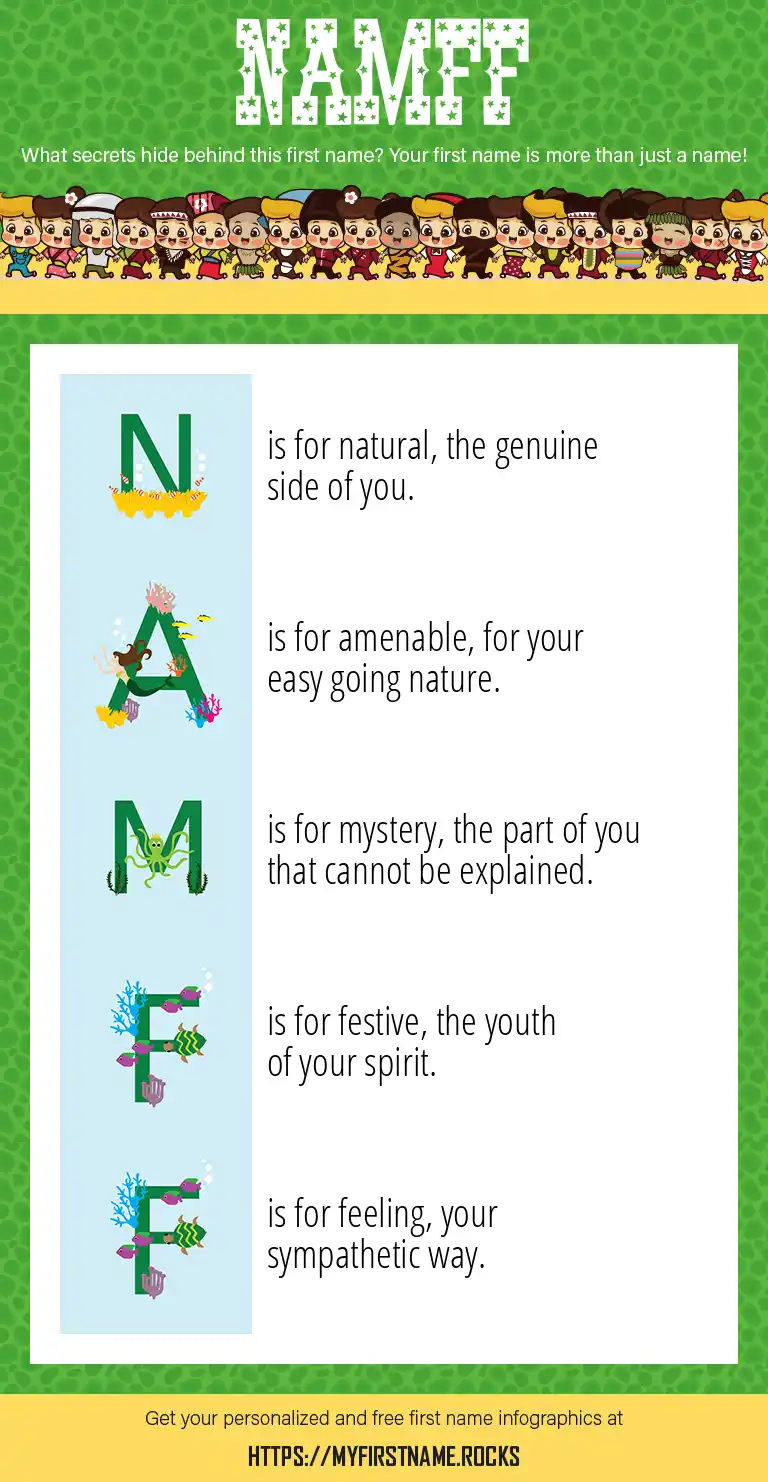 NAMFF

What secrets hide behind this first name? Your first name is more than just a name!

N is for natural, the genuine side of you.

A is for amenable, for your easy going nature.

M is for mystery, the part of you that cannot be explained.

F is for festive, the youth of your spirit.

F is for feeling, your sympathetic way.

Get your personalized and free first name infographics at

HTTPS://MYFIRSTNAME.ROCKS