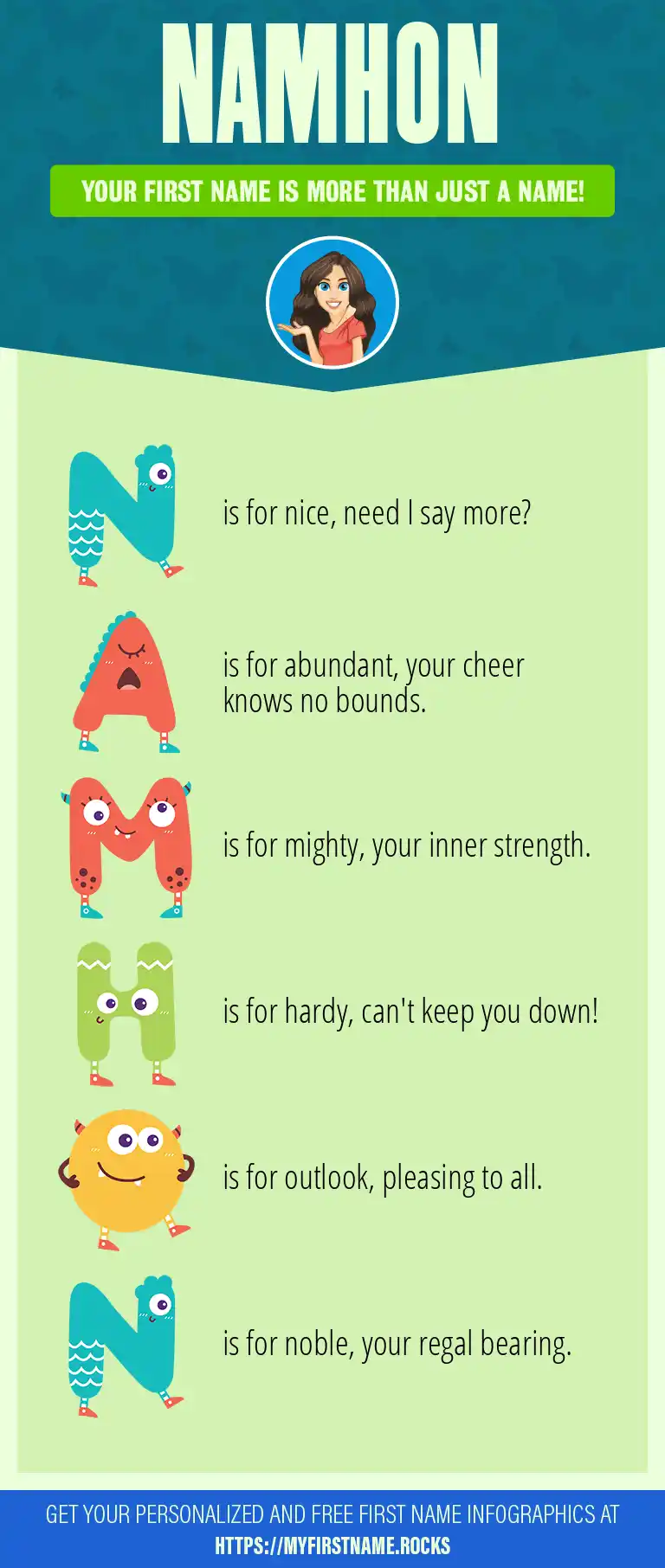 NAMHON

YOUR FIRST NAME IS MORE THAN JUST A NAME!

N is for nice, need I say more?

A is for abundant, your cheer knows no bounds.

M is for mighty, your inner strength.

H is for hardy, can't keep you down!

O is for outlook, pleasing to all.

N is for noble, your regal bearing.

GET YOUR PERSONALIZED AND FREE FIRST NAME INFOGRAPHICS AT HTTPS://MYFIRSTNAME.ROCKS