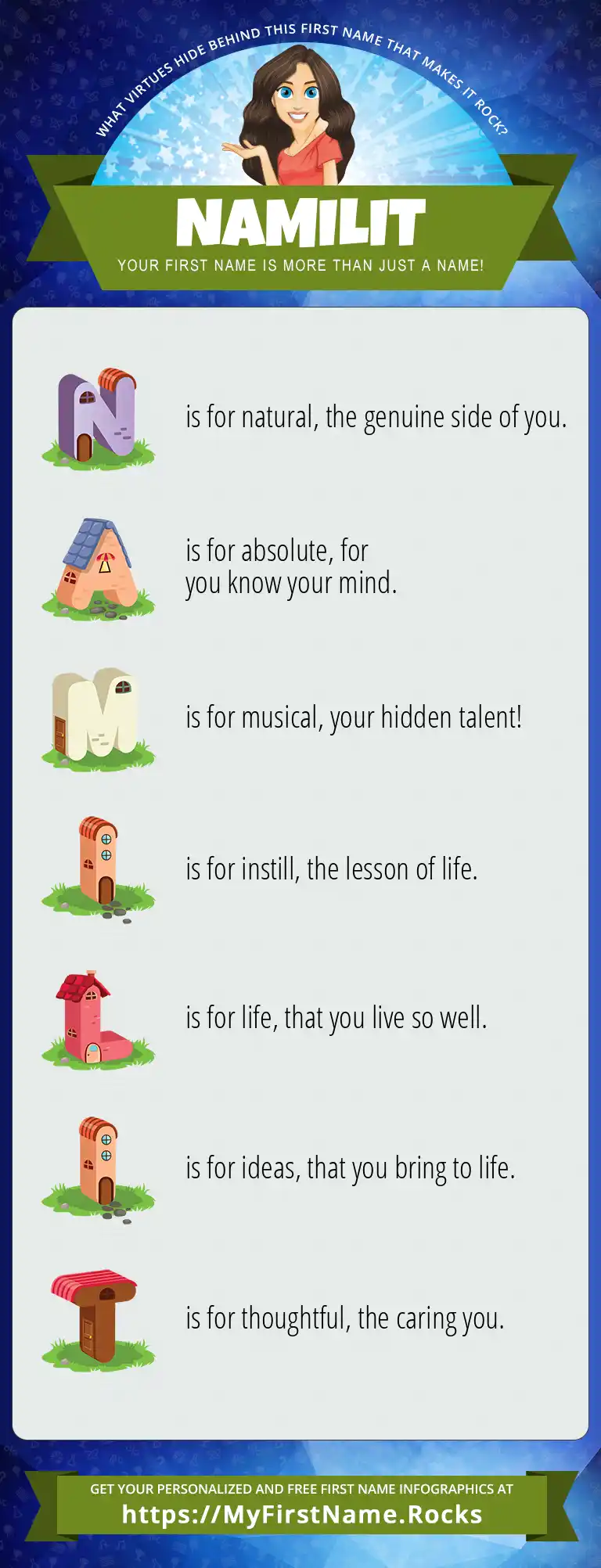 WHAT VIRTUES HIDE BEHIND THIS FIRST NAME THAT MAKES IT ROCK?

NAMILIT

YOUR FIRST NAME IS MORE THAN JUST A NAME!

N is for natural, the genuine side of you.

A is for absolute, for you know your mind.

M is for musical, your hidden talent!

I is for instill, the lesson of life.

L is for life, that you live so well.

I is for ideas, that you bring to life.

T is for thoughtful, the caring you.

GET YOUR PERSONALIZED AND FREE FIRST NAME INFOGRAPHICS AT
https://MyFirstName.Rocks