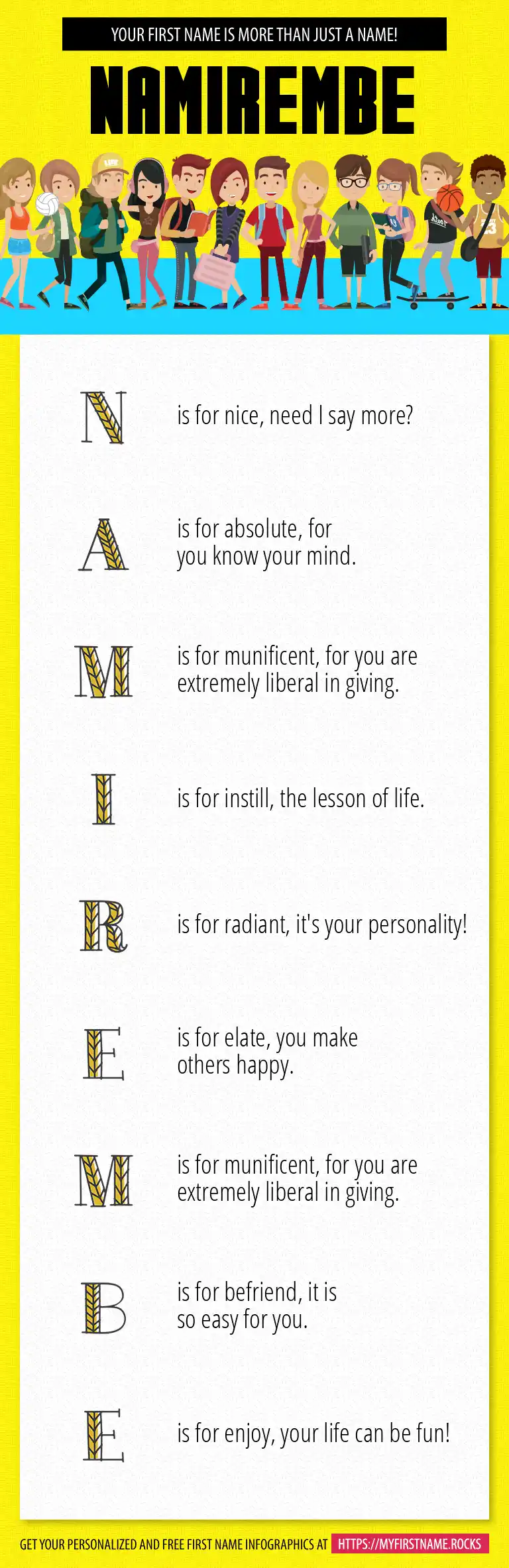 YOUR FIRST NAME IS MORE THAN JUST A NAME!

NAMIREMBE

N is for nice, need I say more?

A is for absolute, for you know your mind.

M is for munificent, for you are extremely liberal in giving.

I is for instill, the lesson of life.

R is for radiant, it's your personality!

E is for elate, you make others happy.

M is for munificent, for you are extremely liberal in giving.

B is for befriend, it is so easy for you.

E is for enjoy, your life can be fun!

GET YOUR PERSONALIZED AND FREE FIRST NAME INFOGRAPHICS AT HTTPS://MYFIRSTNAME.ROCKS