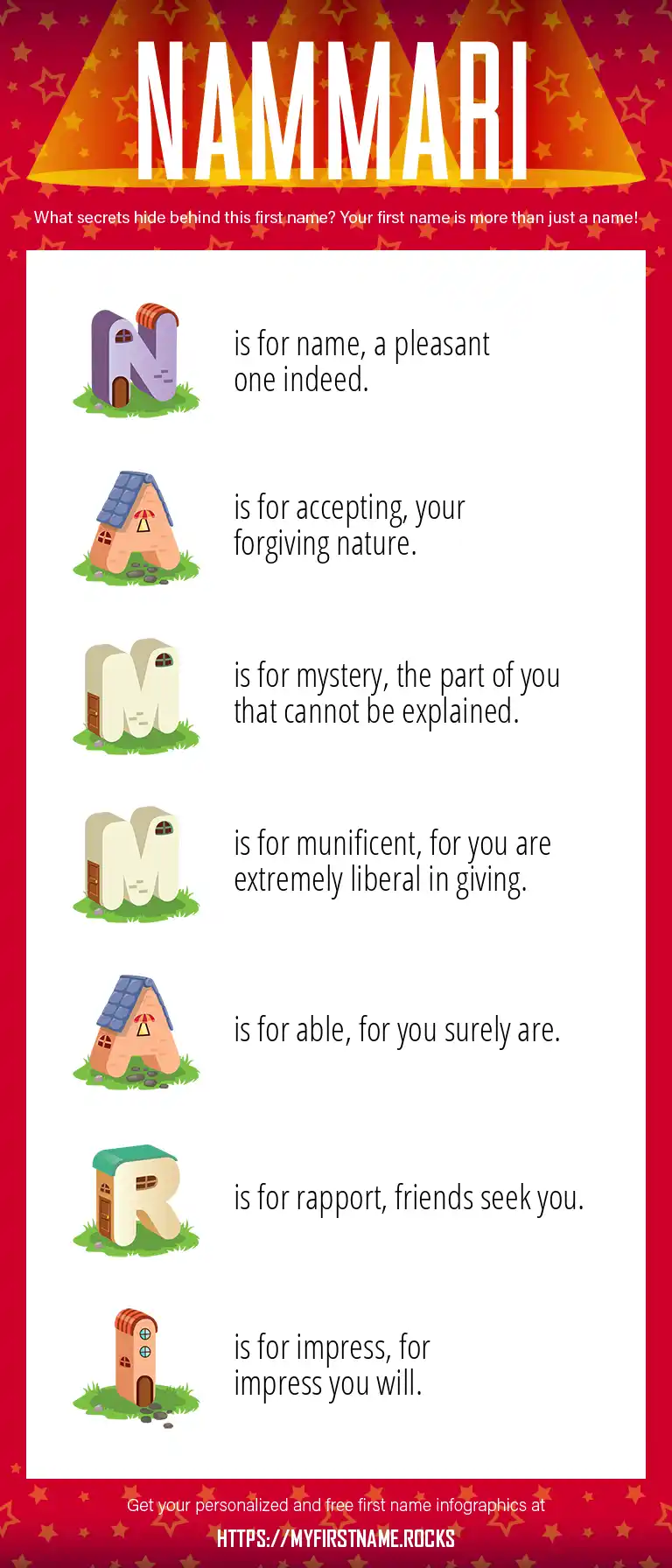 NAMMARI

What secrets hide behind this first name? Your first name is more than just a name!

N is for name, a pleasant one indeed.

A is for accepting, your forgiving nature.

M is for mystery, the part of you that cannot be explained.

M is for munificent, for you are extremely liberal in giving.

A is for able, for you surely are.

R is for rapport, friends seek you.

I is for impress, for impress you will.

Get your personalized and free first name infographics at

HTTPS://MYFIRSTNAME.ROCKS