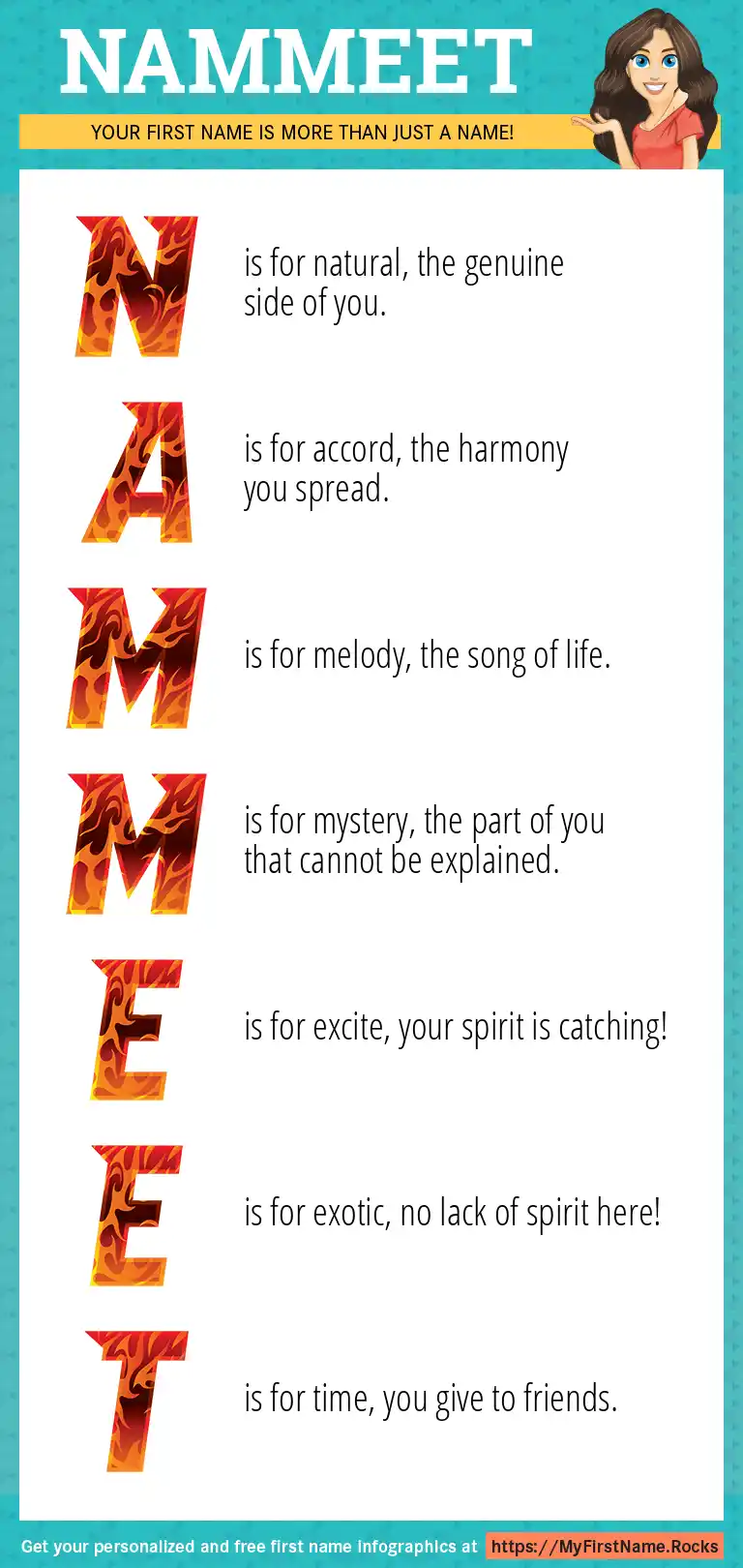 NAMMEET

YOUR FIRST NAME IS MORE THAN JUST A NAME!

N is for natural, the genuine side of you.

A is for accord, the harmony you spread.

M is for melody, the song of life.

M is for mystery, the part of you that cannot be explained.

E is for excite, your spirit is catching!

E is for exotic, no lack of spirit here!

T is for time, you give to friends.

Get your personalized and free first name infographics at https://MyFirstName.Rocks