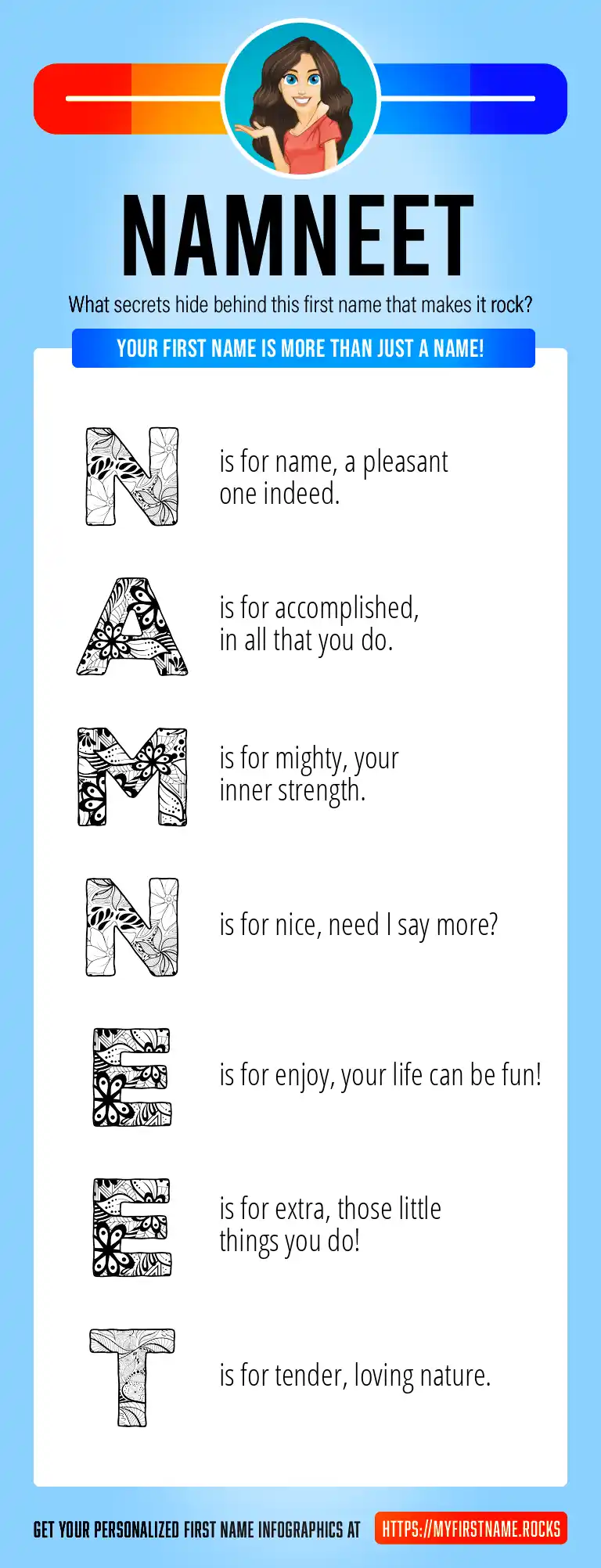 NAMNEET

What secrets hide behind this first name that makes it rock?

YOUR FIRST NAME IS MORE THAN JUST A NAME!

N is for name, a pleasant one indeed.

A is for accomplished, in all that you do.

M is for mighty, your inner strength.

N is for nice, need I say more?

E is for enjoy, your life can be fun!

E is for extra, those little things you do!

T is for tender, loving nature.

GET YOUR PERSONALIZED FIRST NAME INFOGRAPHICS AT HTTPS://MYFIRSTNAME.ROCKS