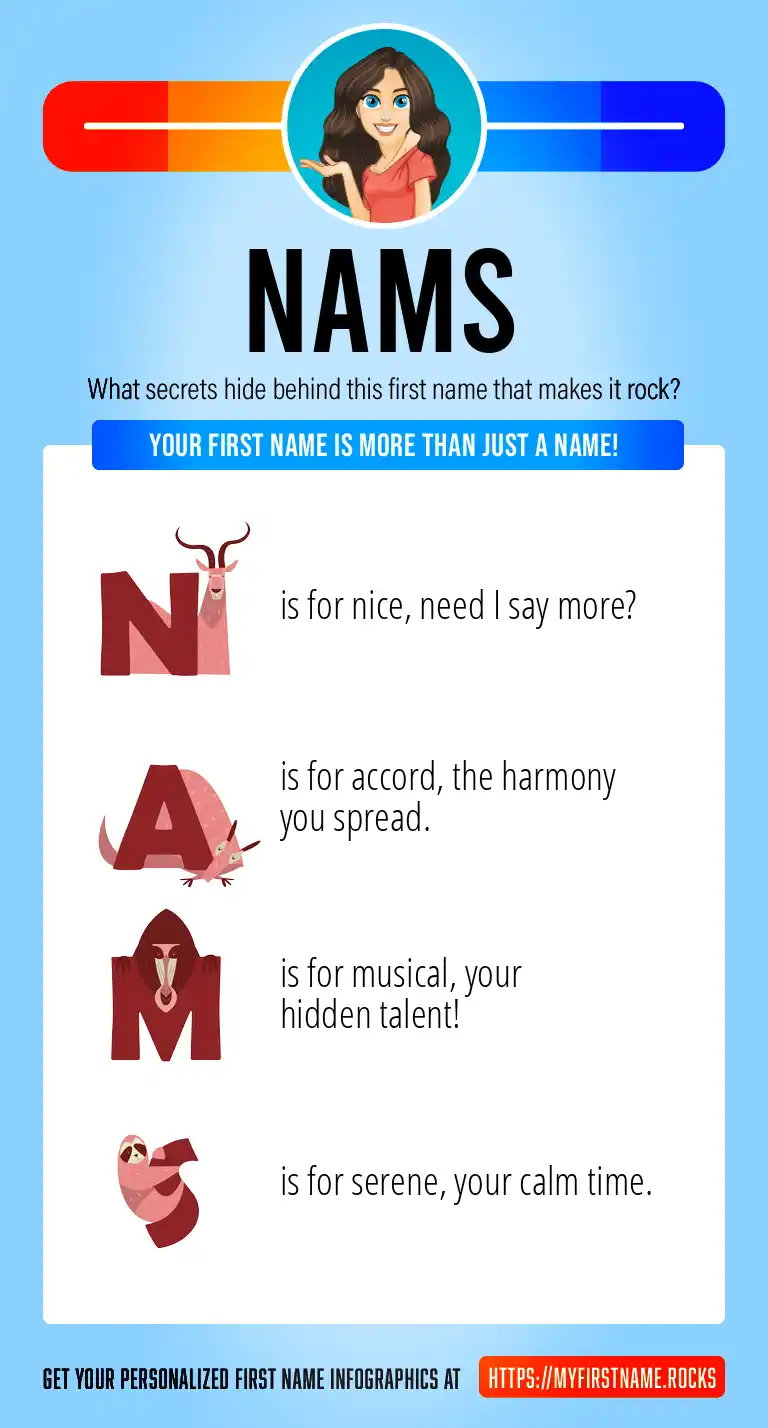 NAMS

What secrets hide behind this first name that makes it rock?

YOUR FIRST NAME IS MORE THAN JUST A NAME!

N is for nice, need I say more?

A is for accord, the harmony you spread.

M is for musical, your hidden talent!

S is for serene, your calm time.

GET YOUR PERSONALIZED FIRST NAME INFOGRAPHICS AT HTTPS://MYFIRSTNAME.ROCKS