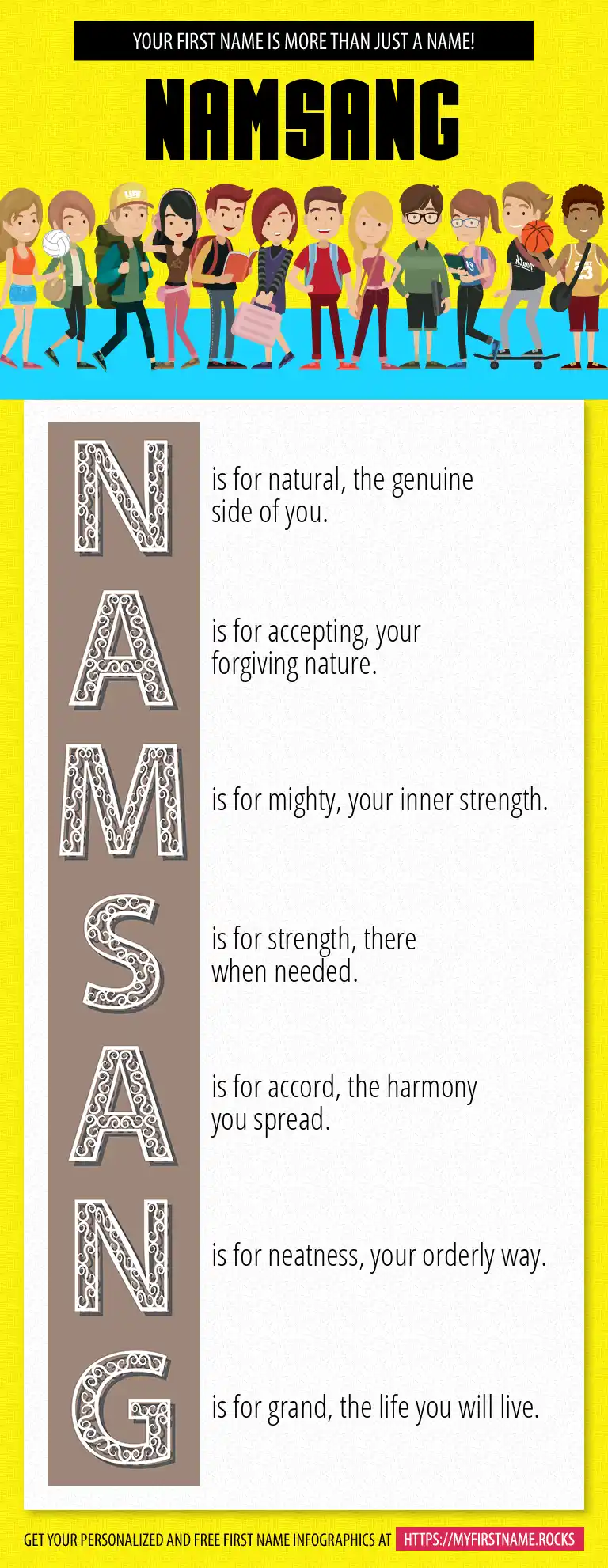 YOUR FIRST NAME IS MORE THAN JUST A NAME!

NAMSANG

N is for natural, the genuine side of you.

A is for accepting, your forgiving nature.

M is for mighty, your inner strength.

S is for strength, there when needed.

A is for accord, the harmony you spread.

N is for neatness, your orderly way.

G is for grand, the life you will live.

GET YOUR PERSONALIZED AND FREE FIRST NAME INFOGRAPHICS AT HTTPS://MYFIRSTNAME.ROCKS