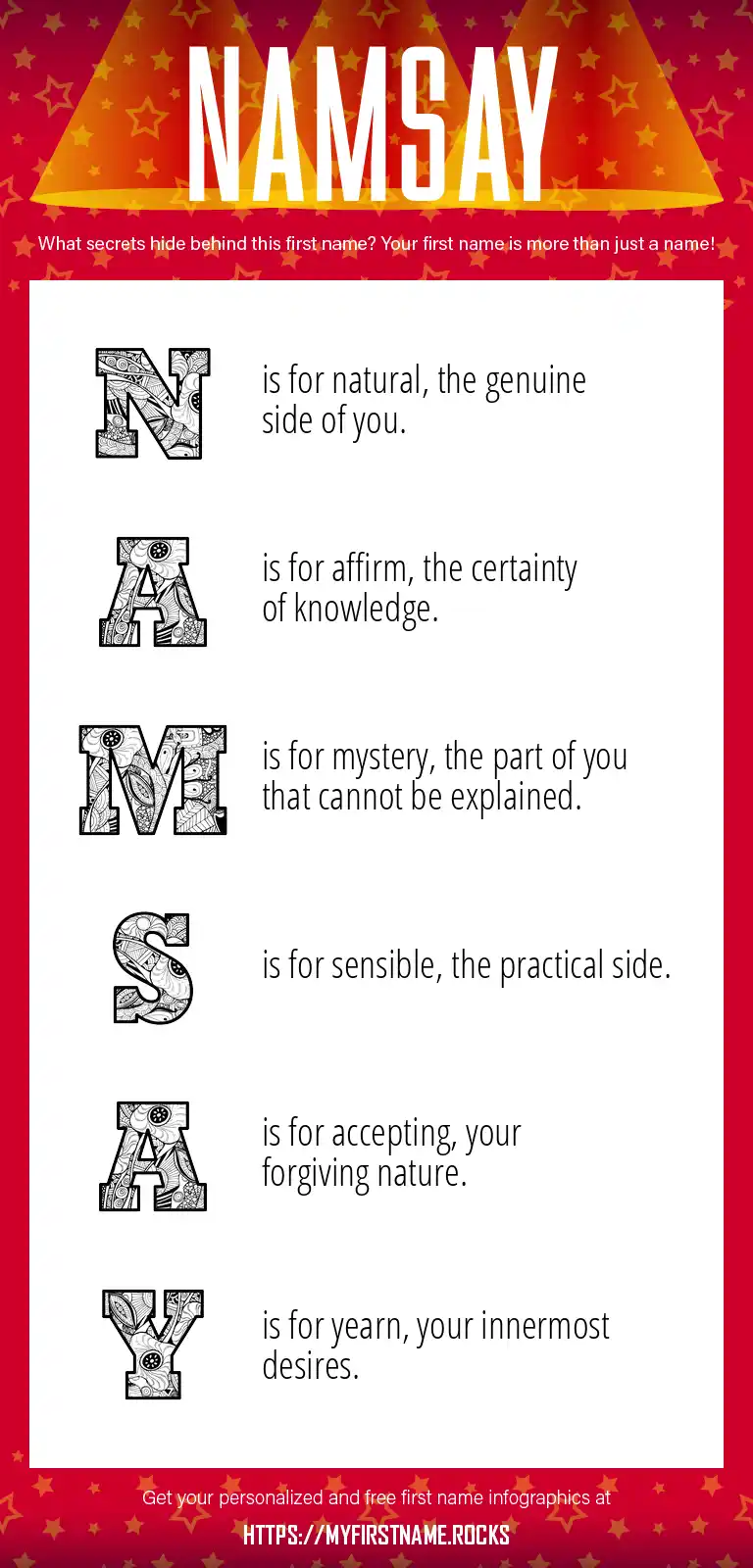 NAMSAY

What secrets hide behind this first name? Your first name is more than just a name!

N is for natural, the genuine side of you.

A is for affirm, the certainty of knowledge.

M is for mystery, the part of you that cannot be explained.

S is for sensible, the practical side.

A is for accepting, your forgiving nature.

Y is for yearn, your innermost desires.

Get your personalized and free first name infographics at

HTTPS://MYFIRSTNAME.ROCKS