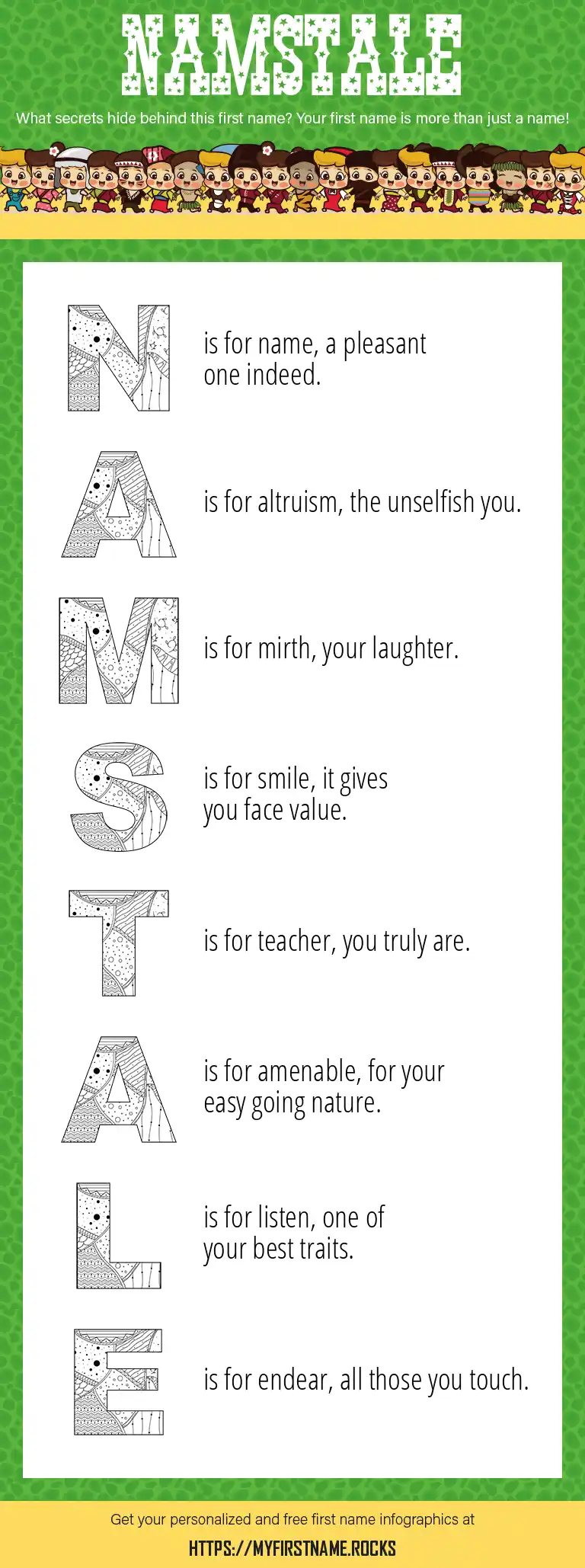 NAMSTALE

What secrets hide behind this first name? Your first name is more than just a name!

N is for name, a pleasant one indeed.

A is for altruism, the unselfish you.

M is for mirth, your laughter.

S is for smile, it gives you face value.

T is for teacher, you truly are.

A is for amenable, for your easy going nature.

L is for listen, one of your best traits.

E is for endear, all those you touch.

Get your personalized and free first name infographics at

HTTPS://MYFIRSTNAME.ROCKS