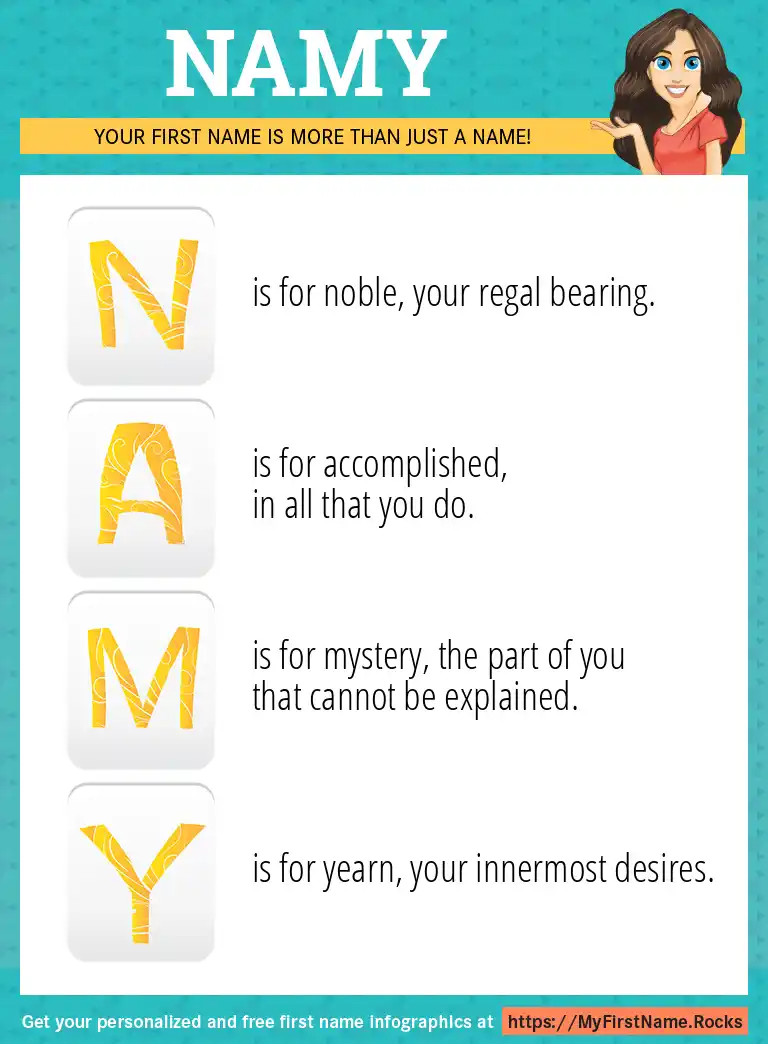 NAMY

YOUR FIRST NAME IS MORE THAN JUST A NAME!

N is for noble, your regal bearing.

A is for accomplished, in all that you do.

M is for mystery, the part of you that cannot be explained.

Y is for yearn, your innermost desires.

Get your personalized and free first name infographics at https://MyFirstName.Rocks