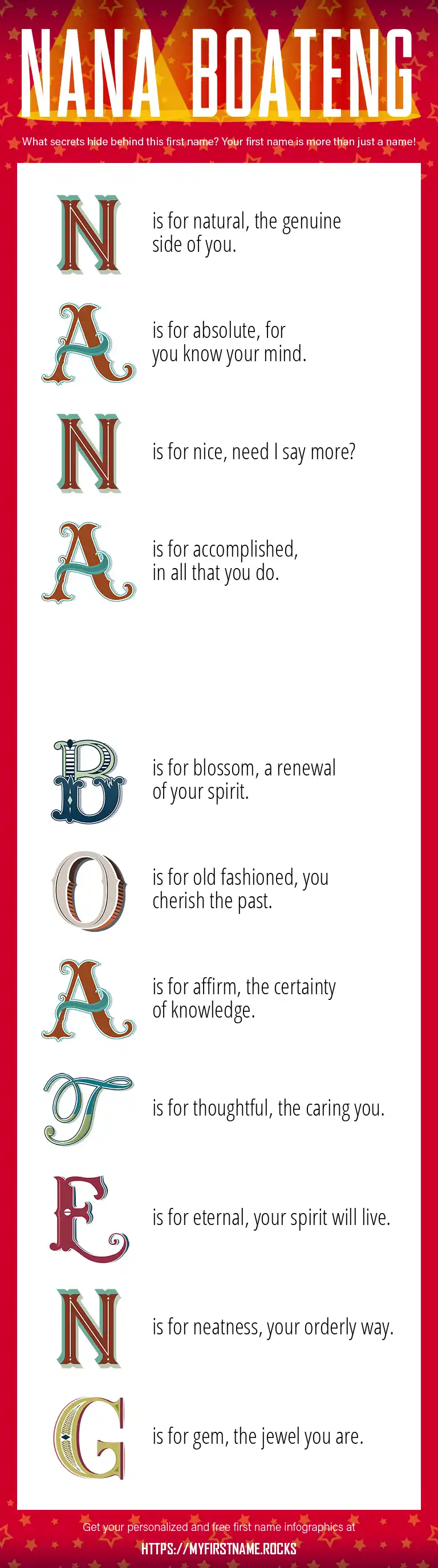 NANA BOATENG

What secrets hide behind this first name? Your first name is more than just a name!

N is for natural, the genuine side of you.

A is for absolute, for you know your mind.

N is for nice, need I say more?

A is for accomplished, in all that you do.

B is for blossom, a renewal of your spirit.

O is for old fashioned, you cherish the past.

A is for affirm, the certainty of knowledge.

T is for thoughtful, the caring you.

E is for eternal, your spirit will live.

N is for neatness, your orderly way.

G is for gem, the jewel you are.

Get your personalized and free first name infographics at

HTTPS://MYFIRSTNAME.ROCKS