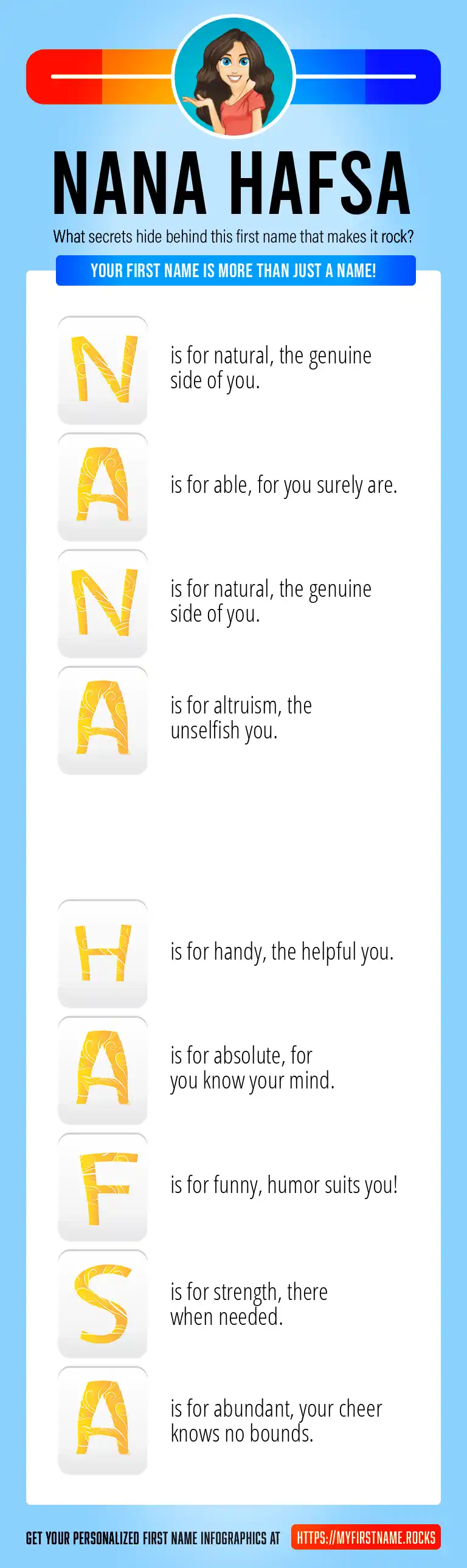 NANA HAFSA

What secrets hide behind this first name that makes it rock?

YOUR FIRST NAME IS MORE THAN JUST A NAME!

N is for natural, the genuine side of you.

A is for able, for you surely are.

N is for natural, the genuine side of you.

A is for altruism, the unselfish you.

H is for handy, the helpful you.

A is for absolute, for you know your mind.

F is for funny, humor suits you!

S is for strength, there when needed.

A is for abundant, your cheer knows no bounds.

GET YOUR PERSONALIZED FIRST NAME INFOGRAPHICS AT HTTPS://MYFIRSTNAME.ROCKS